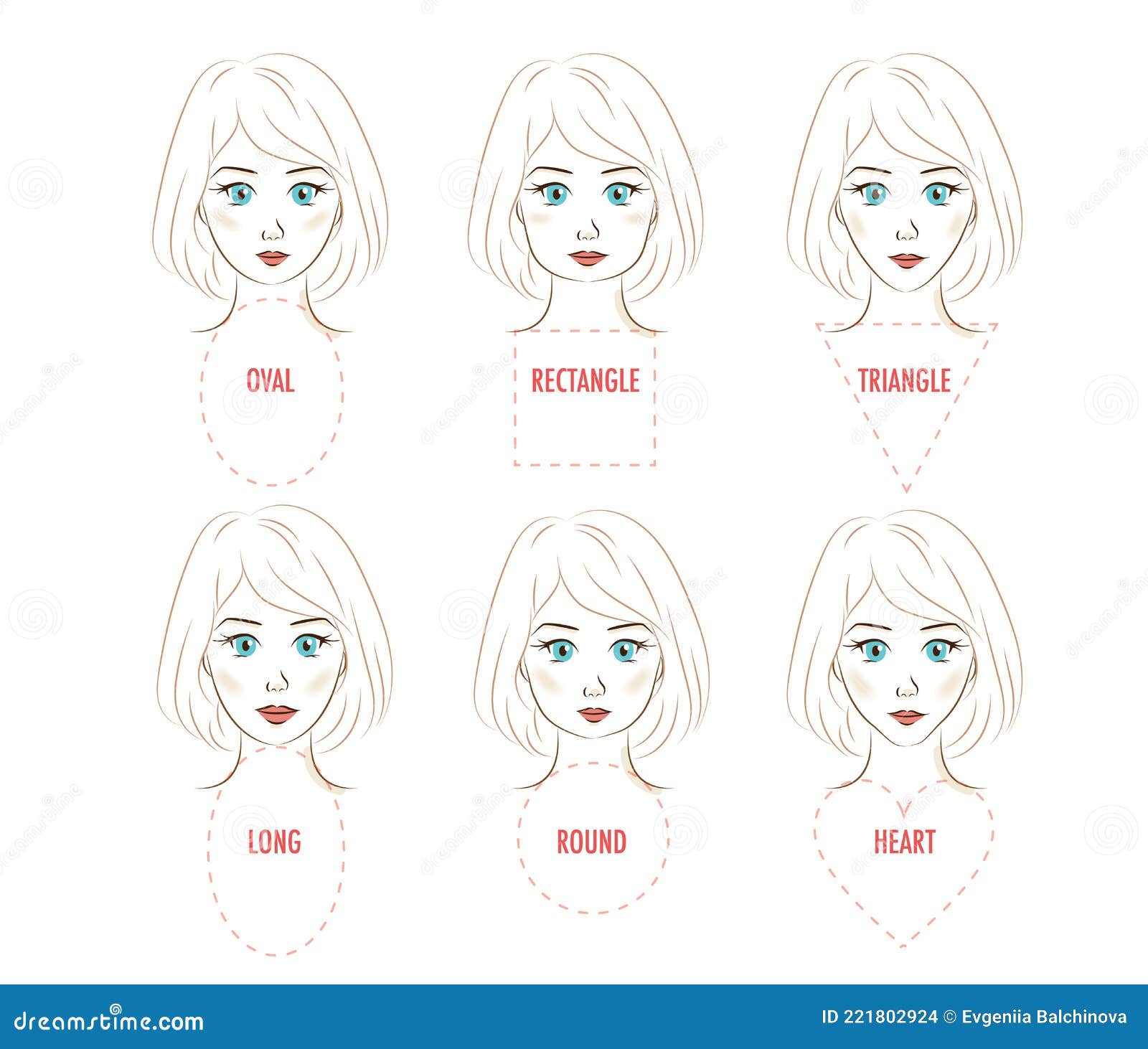 OVAL

RECTANGLE

TRIANGLE

LONG

ROUND

HEART

dreamstime.com

ID 221802924 © Evgeniia Balchinova