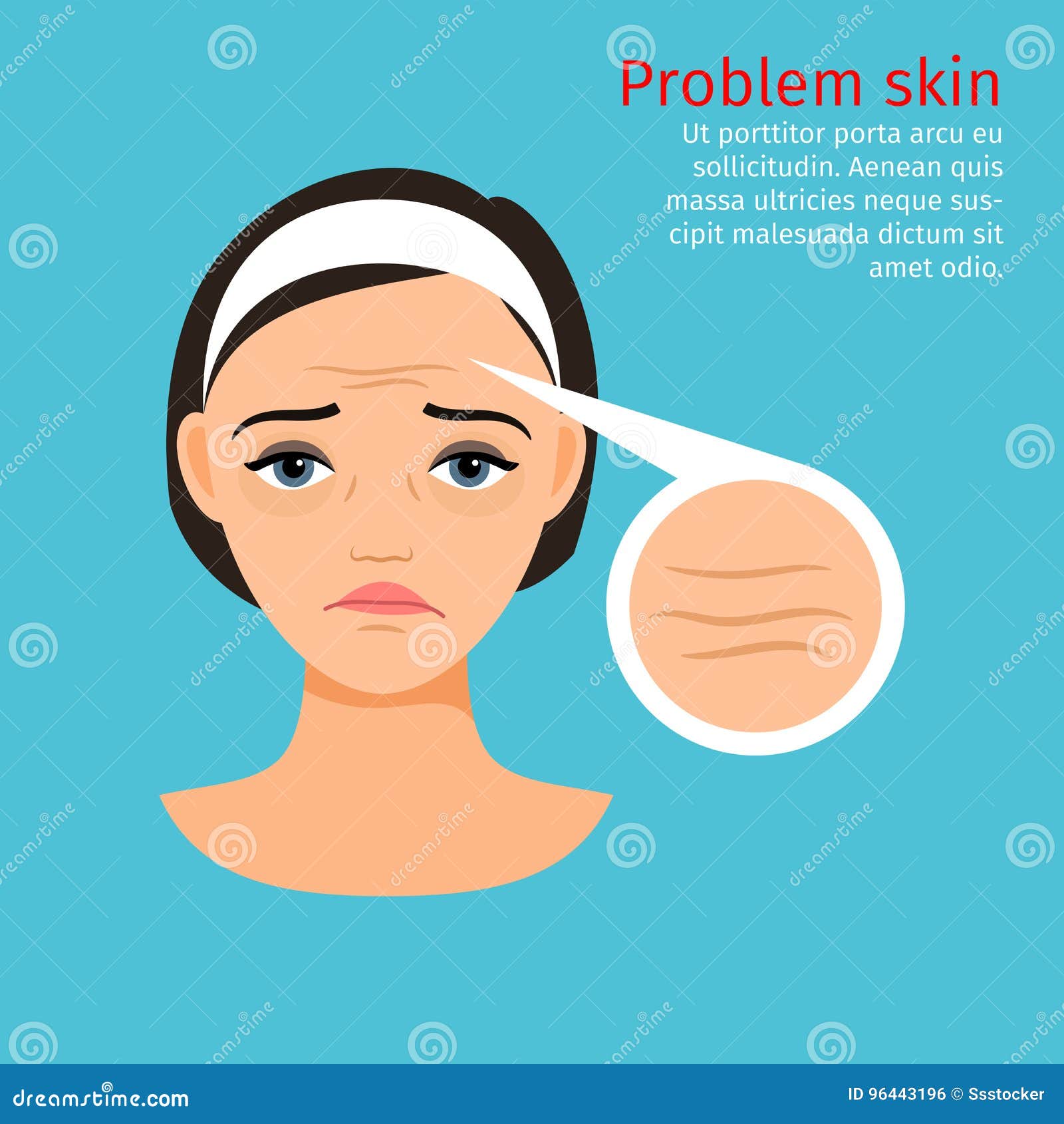 Problem skin

Ut porttitor porta arcu eu sollicitudin. Aenean quis massa ultricies neque suscipit malesuada dictum sit amet odio.

dreamstime.com

ID 96443196 © Ssstocker