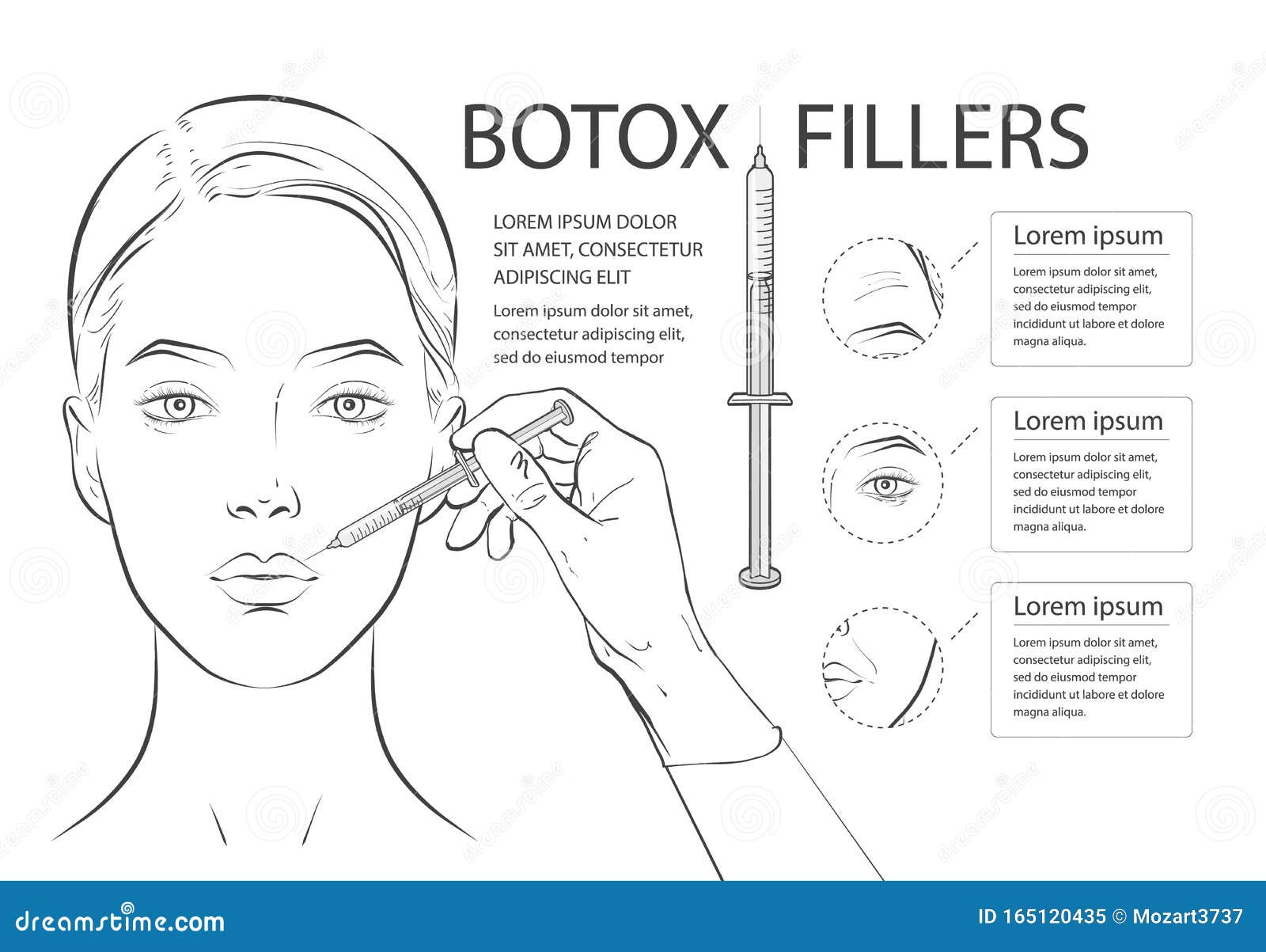 BOTOX FILLERS

LOREM IPSUM DOLOR SIT AMET, CONSECTETUR ADIPISCING ELIT

Lorem ipsum dolor sit amet, consectetur adipiscing elit, sed do eiusmod tempor

Lorem ipsum

Lorem ipsum dolor sit amet, consectetur adipiscing elit, sed do eiusmod tempor incididunt ut labore et dolore magna aliqua.

Lorem ipsum

Lorem ipsum dolor sit amet, consectetur adipiscing elit, sed do eiusmod tempor incididunt ut labore et dolore magna aliqua.

Lorem ipsum

Lorem ipsum dolor sit amet, consectetur adipiscing elit, sed do eiusmod tempor incididunt ut labore et dolore magna aliqua.

dreamstime.com

ID 165120435 © Mozart3737