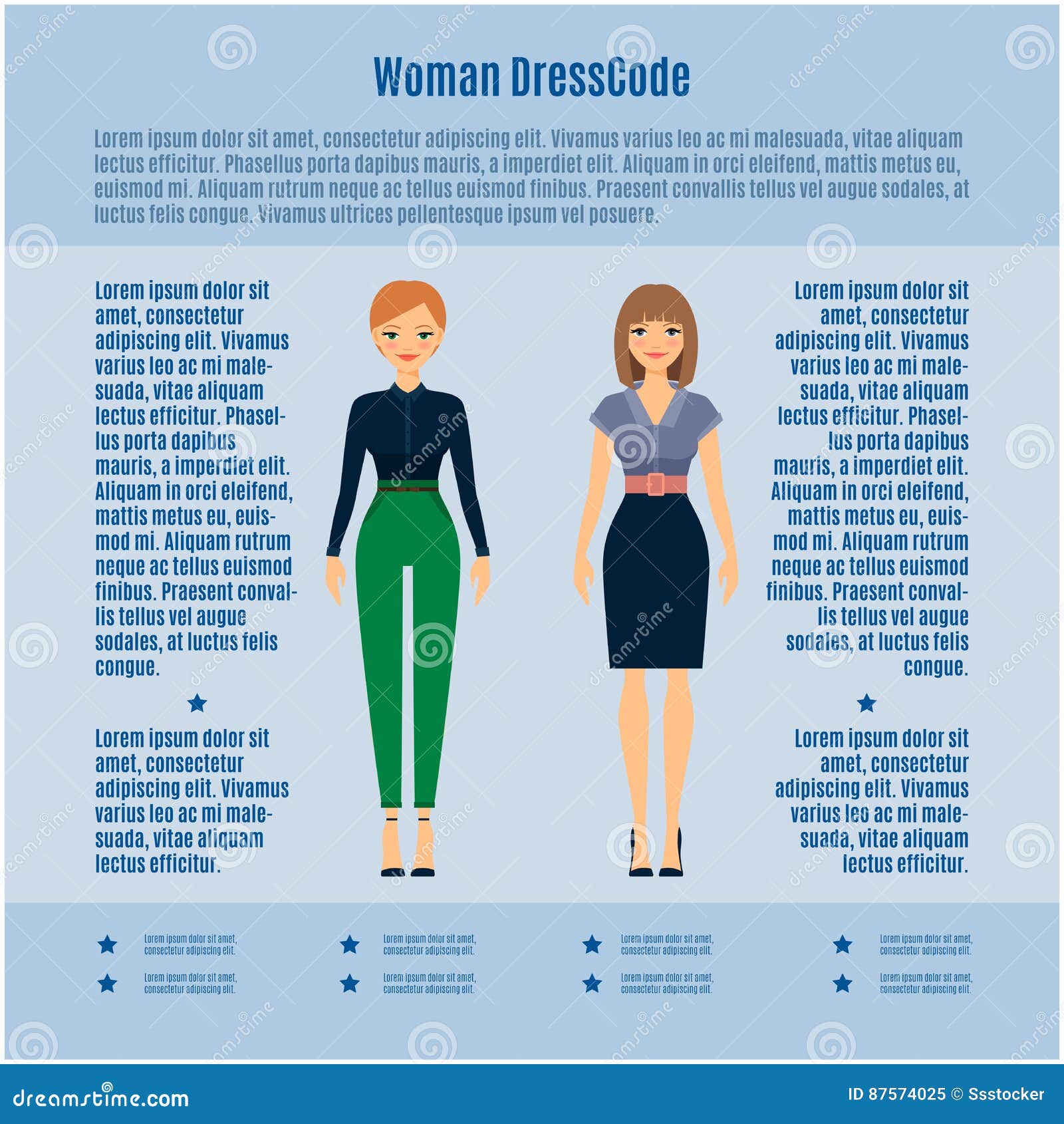 Woman DressCode

Lorem ipsum dolor sit amet, consectetur adipiscing elit. Vivamus varius leo ac mi malesuada, vitae aliquam lectus efficitur. Phasellus porta dapibus mauris, a imperdiet elit. Aliquam in orci eleifend, mattis metus eu, euismod mi. Aliquam rutrum neque ac tellus euismod finibus. Praesent convallis tellus vel augue sodales, at luctus felis congue. Vivamus ultrices pellentesque ipsum vel posuere.

Lorem ipsum dolor sit amet, consectetur adipiscing elit. Vivamus varius leo ac mi malesuada, vitae aliquam lectus efficitur. Phasellus porta dapibus mauris, a imperdiet elit. Aliquam in orci eleifend, mattis metus eu, euismod mi. Aliquam rutrum neque ac tellus euismod finibus. Praesent convallis tellus vel augue sodales, at luctus felis congue.

Lorem ipsum dolor sit amet, consectetur adipiscing elit. Vivamus varius leo ac mi malesuada, vitae aliquam lectus efficitur.

Lorem ipsum dolor sit amet, consectetur adipiscing elit. Vivamus varius leo ac mi malesuada, vitae aliquam lectus efficitur. Phasellus porta dapibus mauris, a imperdiet elit. Aliquam in orci eleifend, mattis metus eu, euismod mi. Aliquam rutrum neque ac tellus euismod finibus. Praesent convallis tellus vel augue sodales, at luctus felis congue.

Lorem ipsum dolor sit amet, consectetur adipiscing elit. Vivamus varius leo ac mi malesuada, vitae aliquam lectus efficitur.

Lorem ipsum dolor sit amet, consectetur adipiscing elit.

Lorem ipsum dolor sit amet, consectetur adipiscing elit.

Lorem ipsum dolor sit amet, consectetur adipiscing elit.

Lorem ipsum dolor sit amet, consectetur adipiscing elit.

Lorem ipsum dolor sit amet, consectetur adipiscing elit.

Lorem ipsum dolor sit amet, consectetur adipiscing elit.

Lorem ipsum dolor sit amet, consectetur adipiscing elit.

Lorem ipsum dolor sit amet, consectetur adipiscing elit.

dreamstime.com

ID 87574025 © Ssstocker