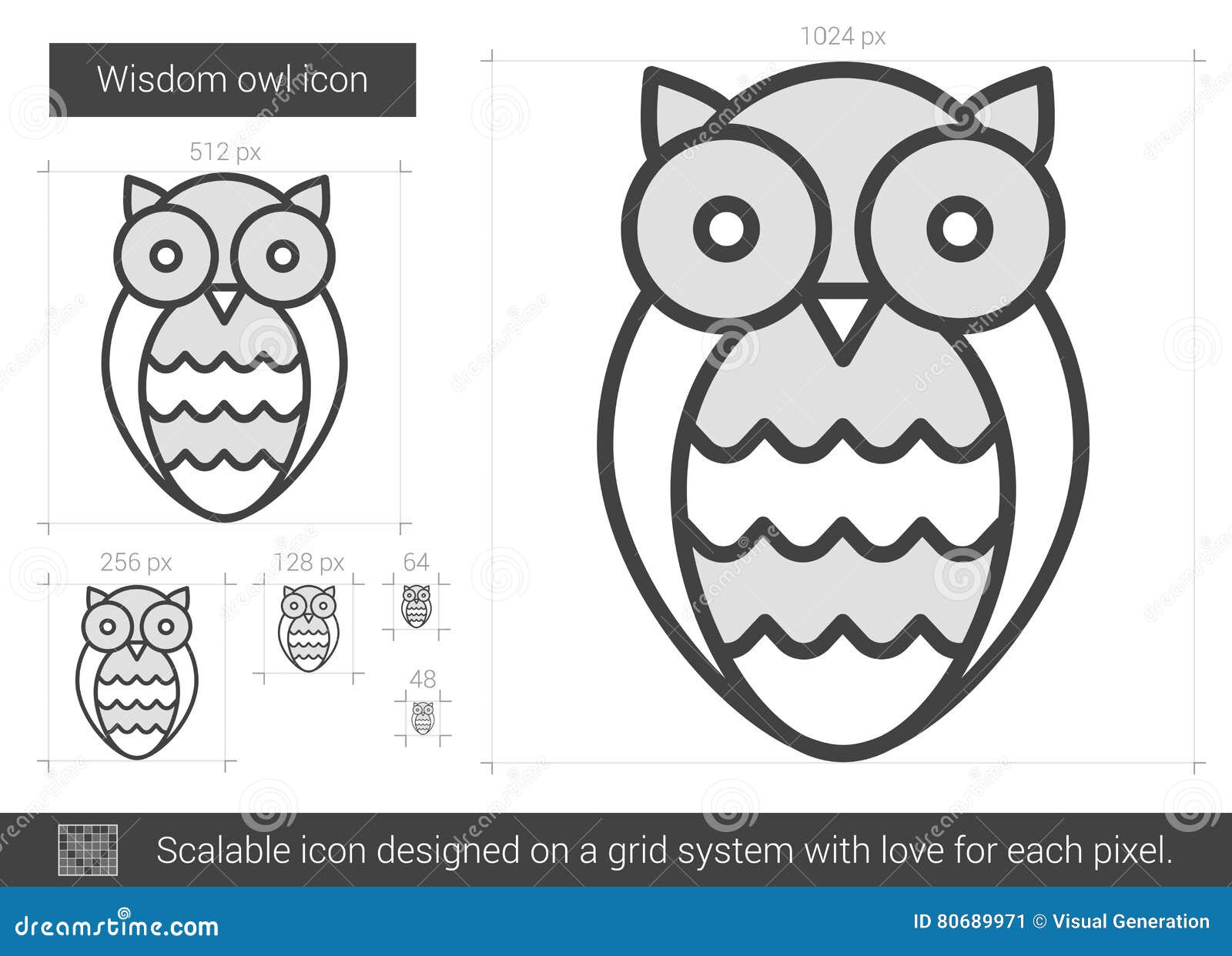 Wisdom owl icon

512 px

256 px

128 px

64

48

1024 px

Scalable icon designed on a grid system with love for each pixel.

dreamstime.com

ID 80689971 © Visual Generation