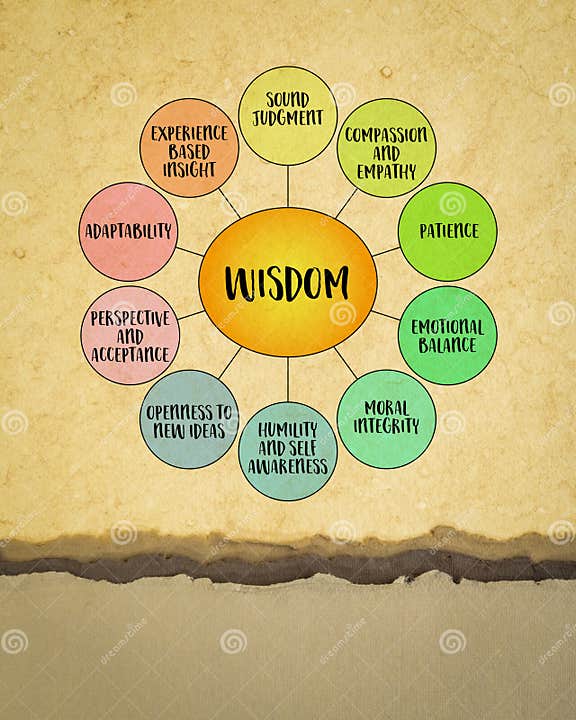 WISDOM

SOUND JUDGMENT

COMPASSION AND EMPATHY

PATIENCE

EMOTIONAL BALANCE

MORAL INTEGRITY

HUMILITY AND SELF AWARENESS

OPENNESS TO NEW IDEAS

PERSPECTIVE AND ACCEPTANCE

ADAPTABILITY

EXPERIENCE BASED INSIGHT

dreamstime