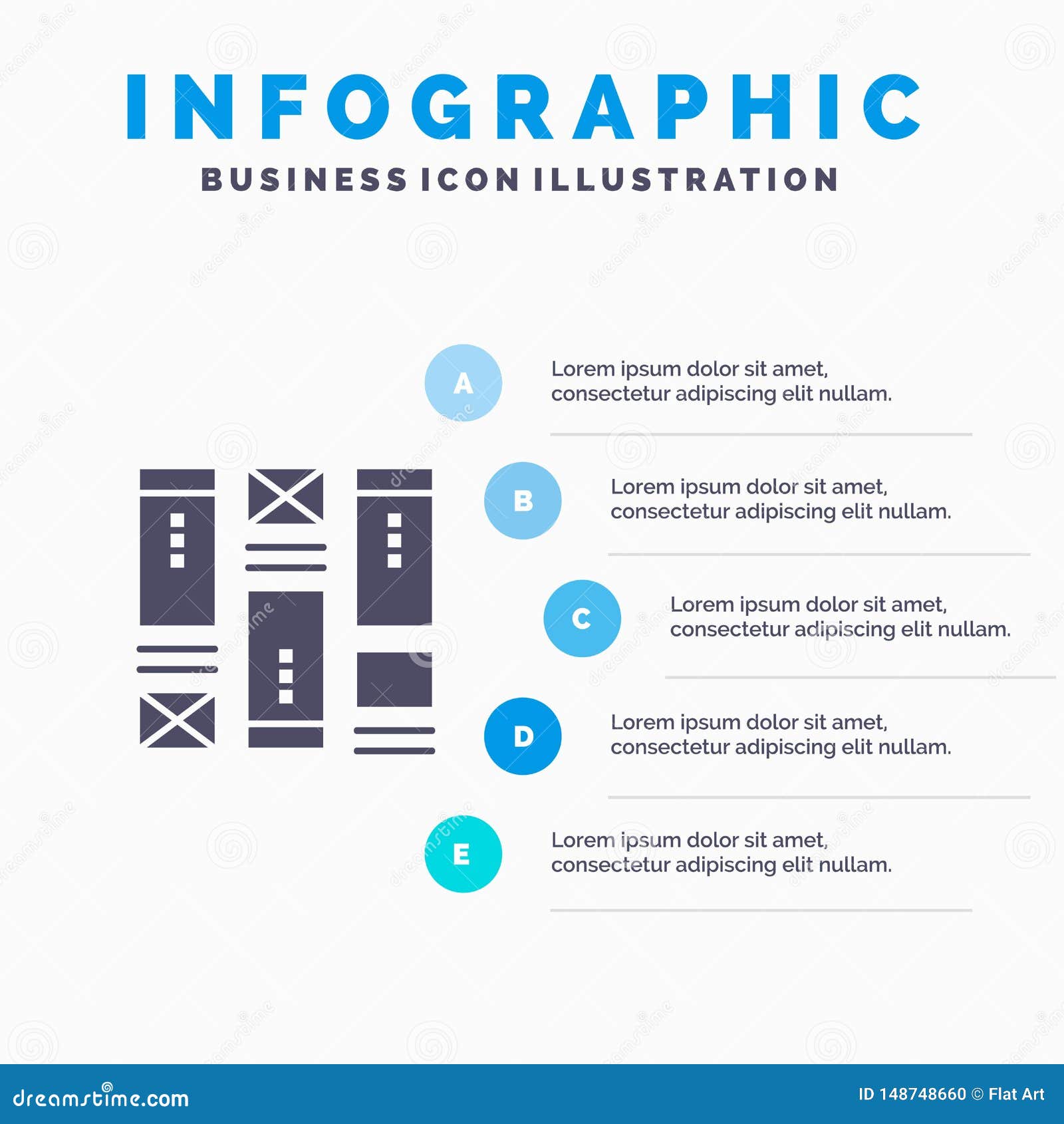 INFOGRAPHIC

BUSINESS ICON ILLUSTRATION

A

Lorem ipsum dolor sit amet, consectetur adipiscing elit nullam.

B

Lorem ipsum dolor sit amet, consectetur adipiscing elit nullam.

C

Lorem ipsum dolor sit amet, consectetur adipiscing elit nullam.

D

Lorem ipsum dolor sit amet, consectetur adipiscing elit nullam.

E

Lorem ipsum dolor sit amet, consectetur adipiscing elit nullam.

dreamstime.com

ID 148748660 © Flat Art