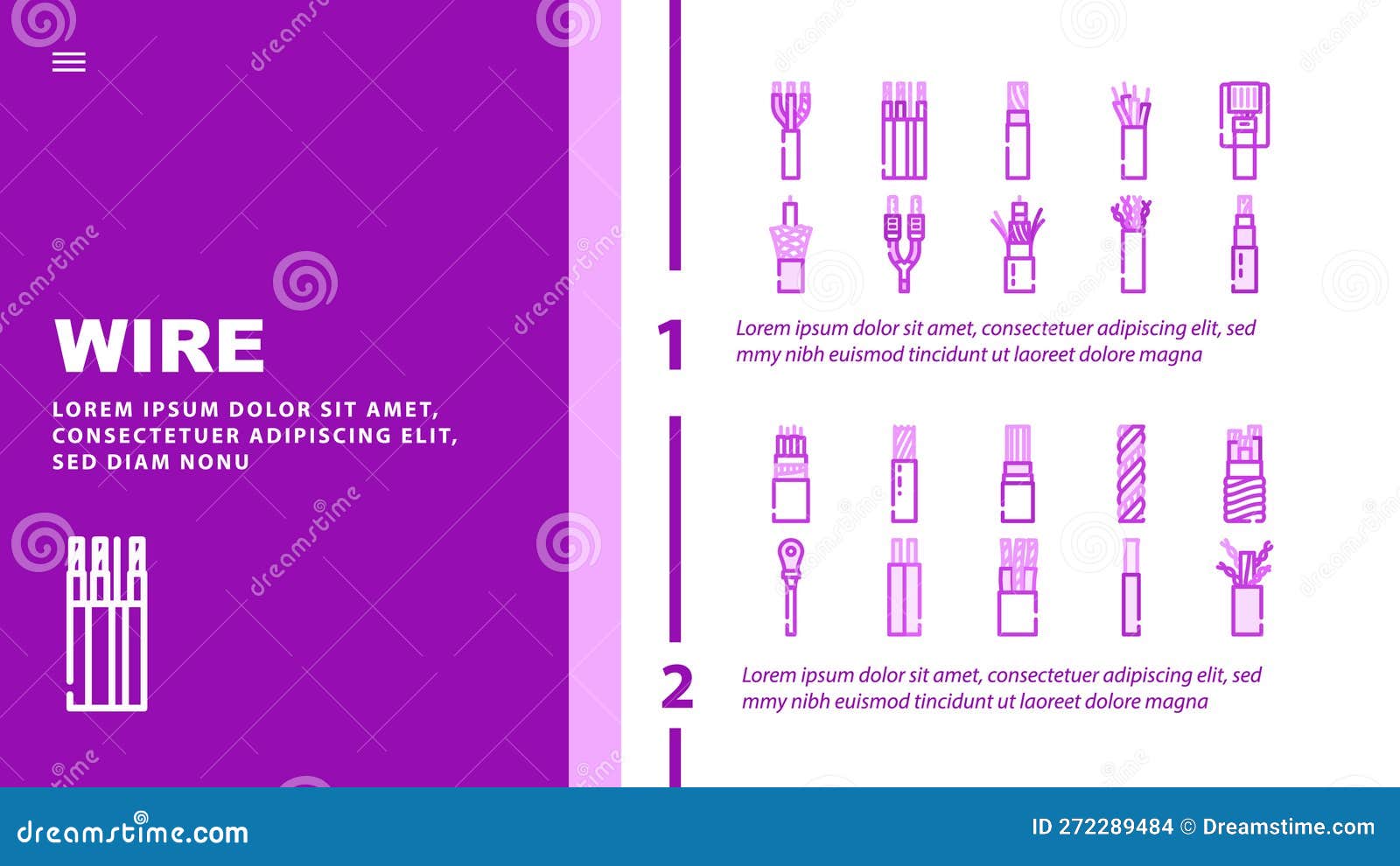 WIRE

LOREM IPSUM DOLOR SIT AMET, CONSECTETUER ADIPISCING ELIT, SED DIAM NONU

1

Lorem ipsum dolor sit amet, consectetuer adipiscing elit, sed mmy nibh euismod tincidunt ut laoreet dolore magna

2

Lorem ipsum dolor sit amet, consectetuer adipiscing elit, sed mmy nibh euismod tincidunt ut laoreet dolore magna

dreamstime.com

ID 272289484 © Dreamstime.com