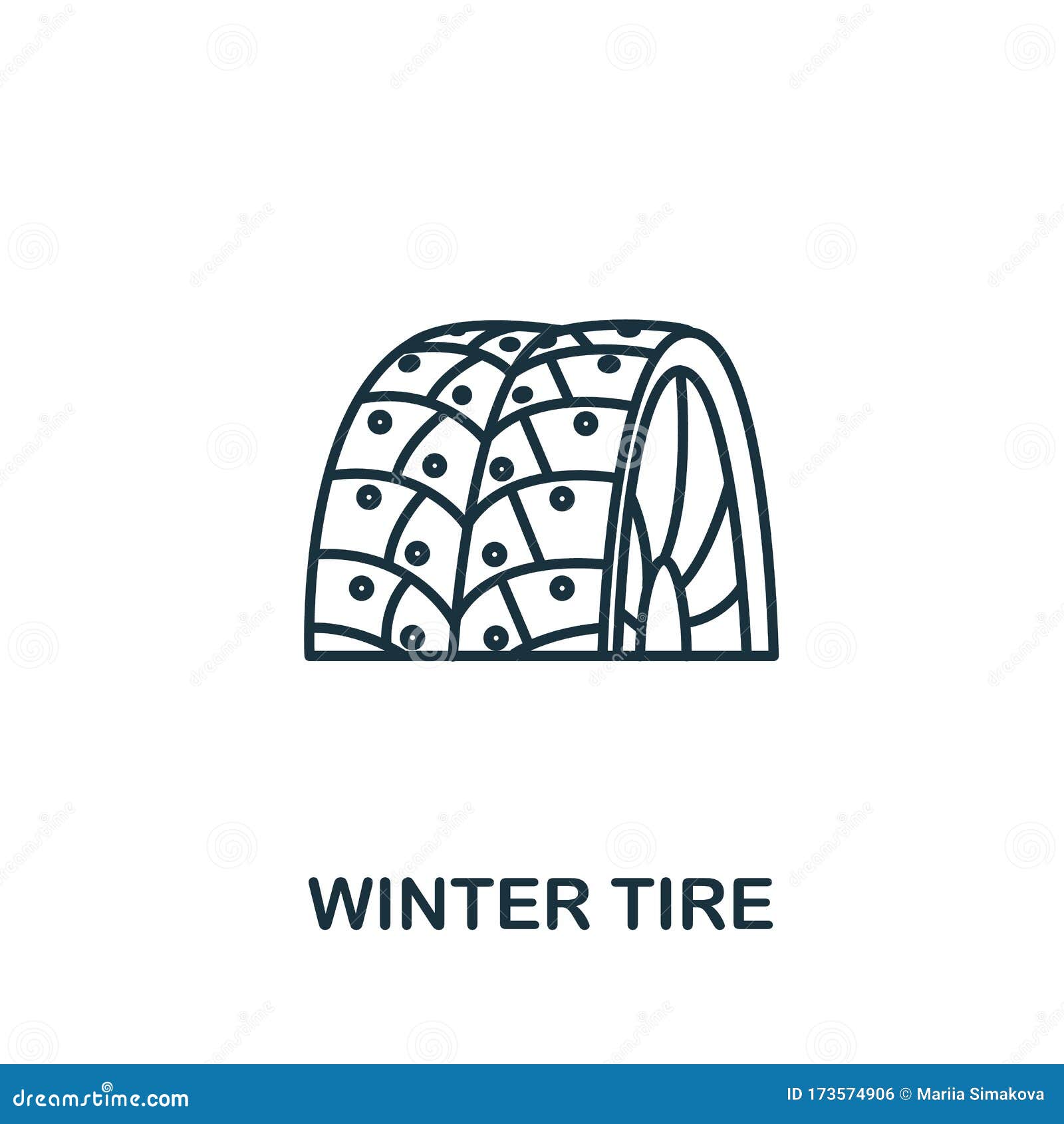 WINTER TIRE

dreamstime.com

ID 173574906 © Mariia Simakova