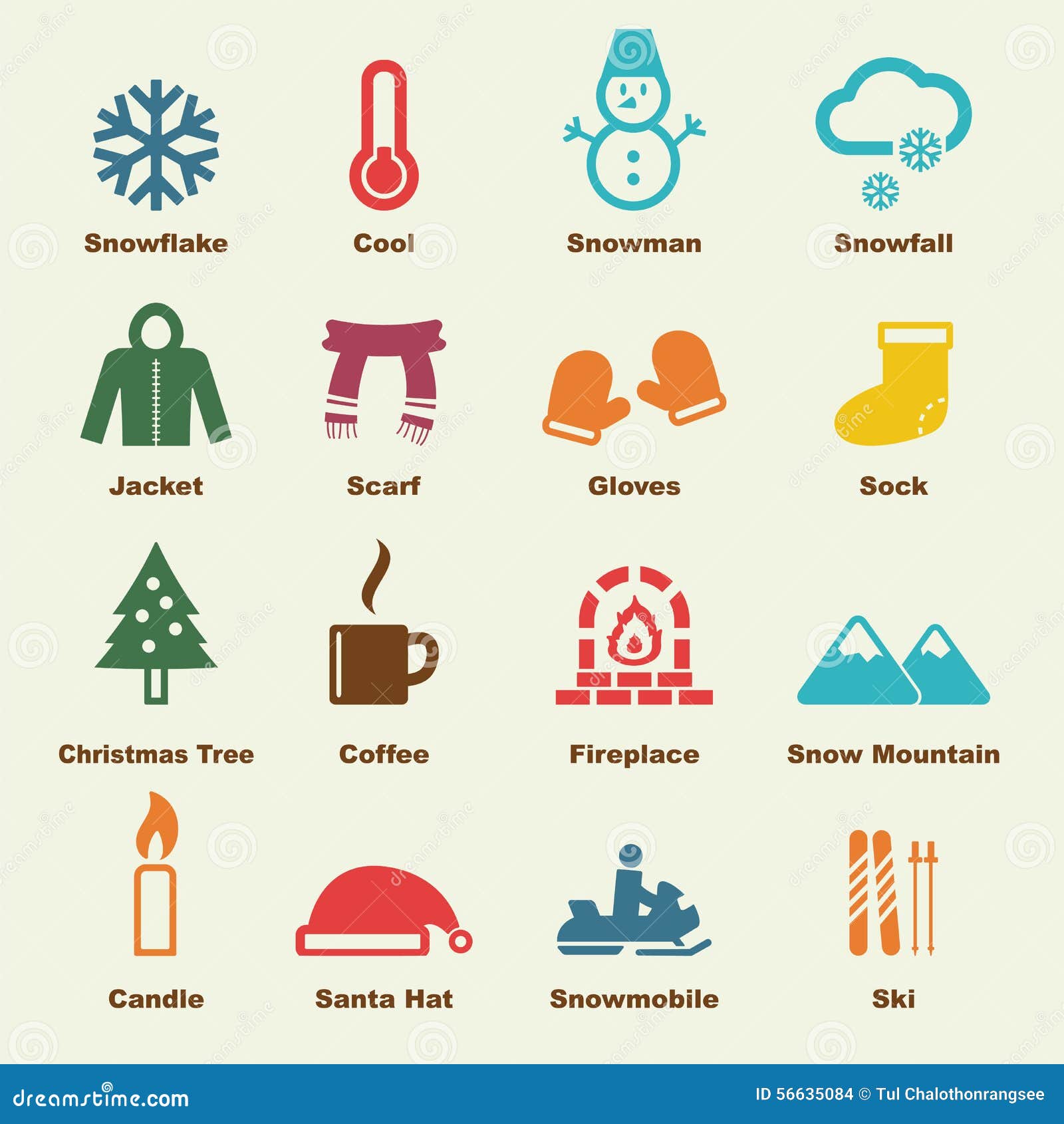 Snowflake
Cool
Snowman
Snowfall

Jacket
Scarf
Gloves
Sock

Christmas Tree
Coffee
Fireplace
Snow Mountain

Candle
Santa Hat
Snowmobile
Ski

dreamstime.com
ID 56635084 © Tul Chalothonrangsee