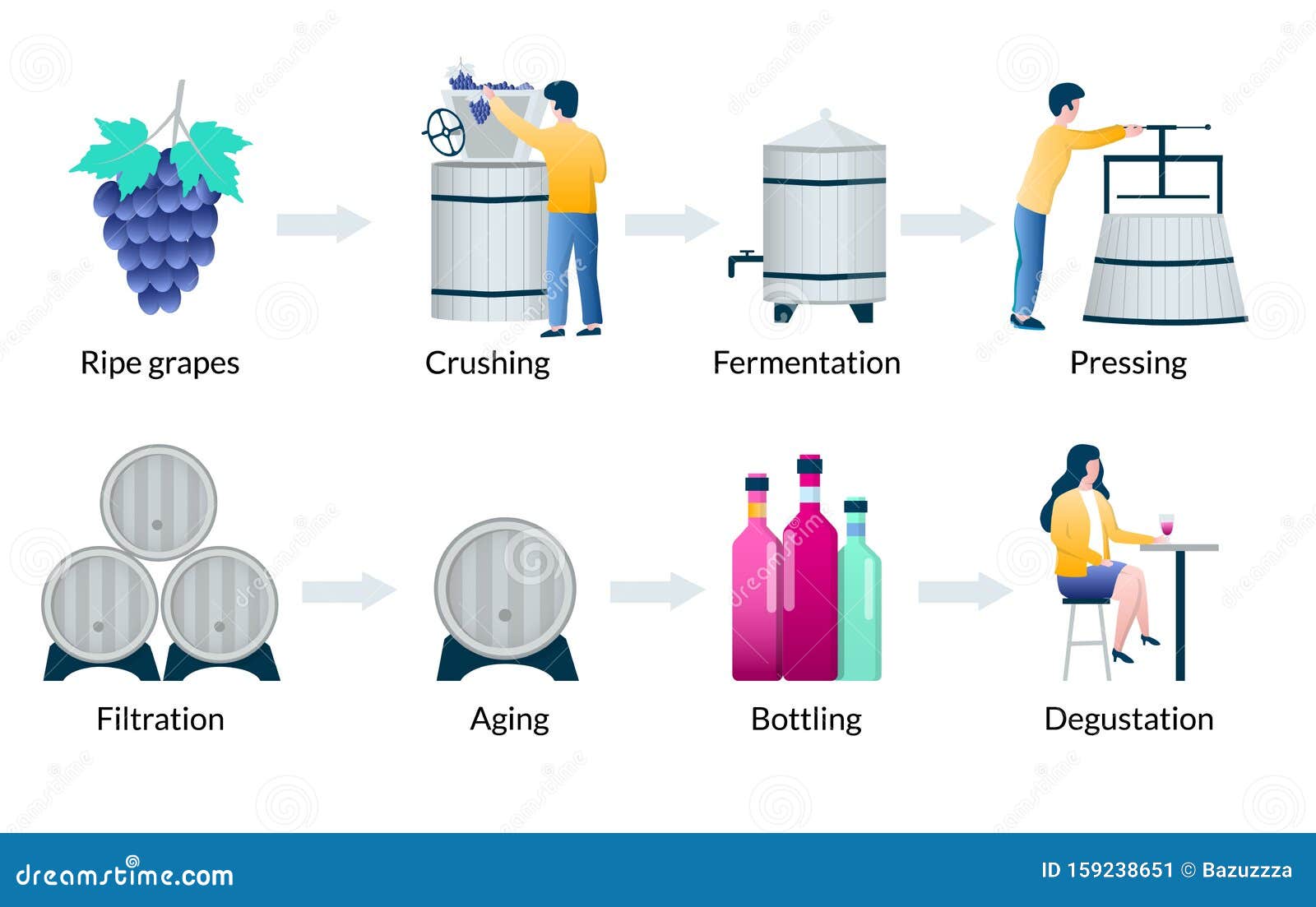 Ripe grapes

Crushing

Fermentation

Pressing

Filtration

Aging

Bottling

Degustation

dreamstime.com

ID 159238651 © Bazuzzza