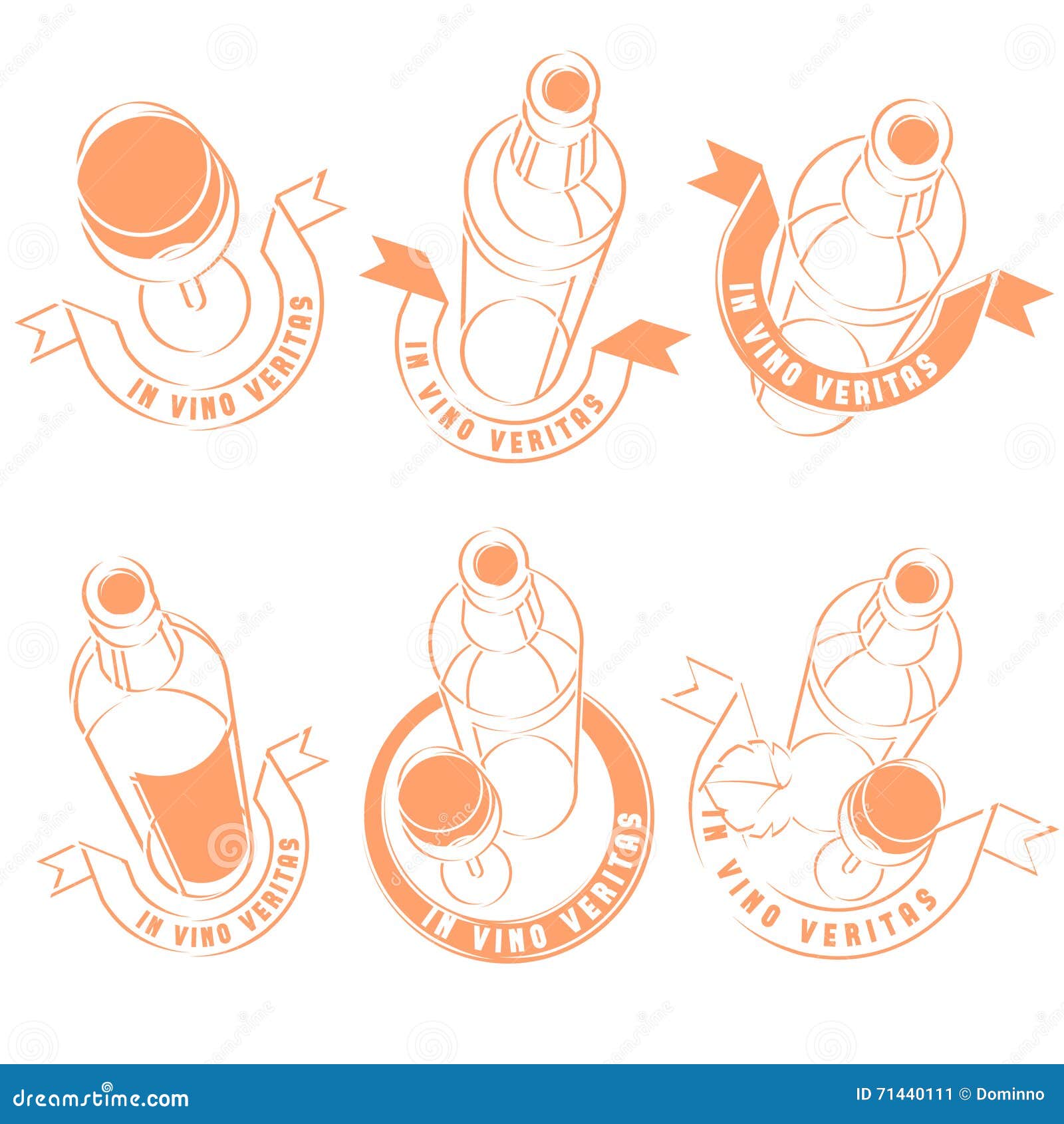 IN VINO VERITAS

IN VINO VERITAS

IN VINO VERITAS

IN VINO VERITAS

IN VINO VERITAS

IN VINO VERITAS

dreamstime.com

ID 71440111 © Dominno