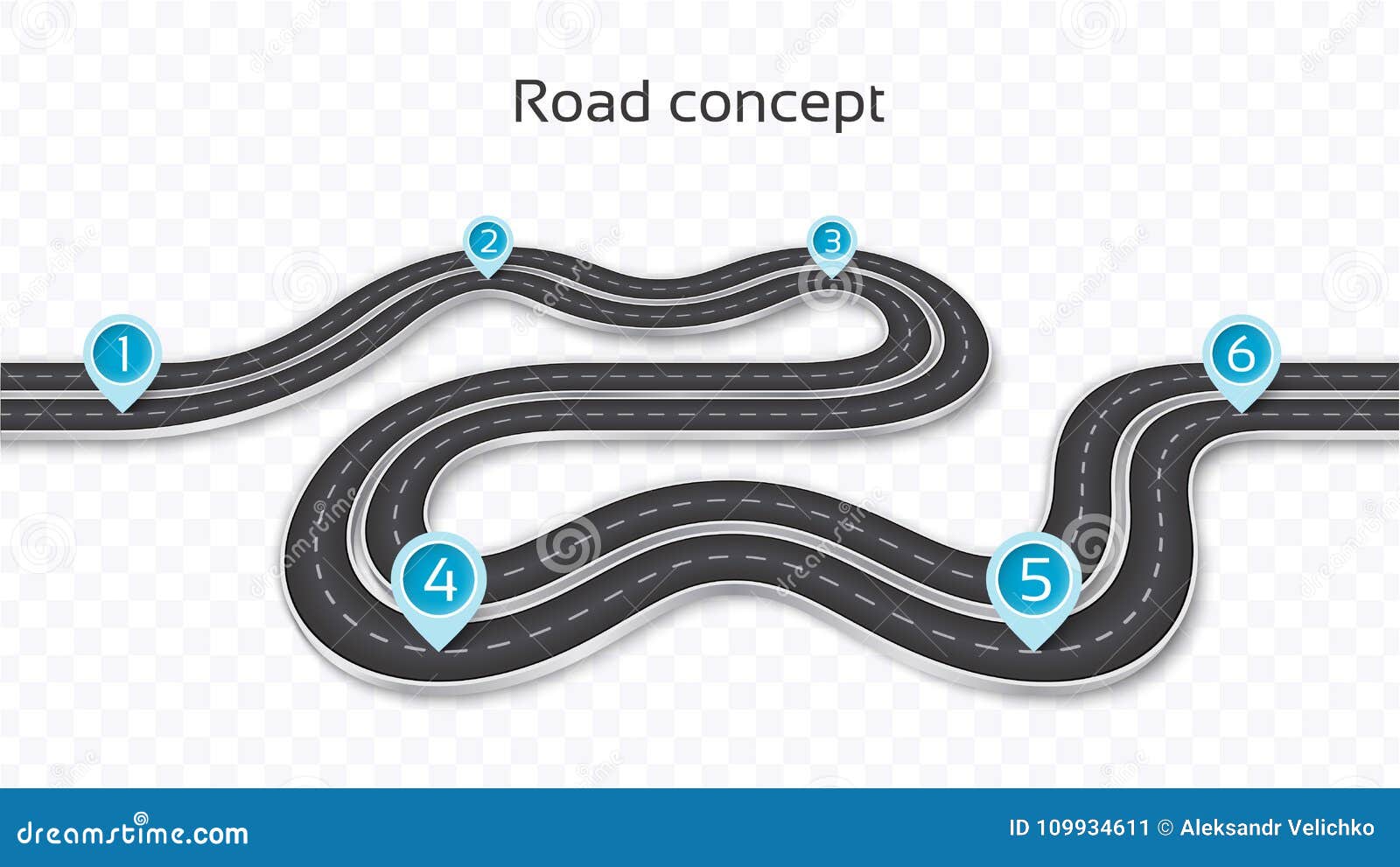 Road concept

1

2

3

4

5

6

dreamstime.com

ID 109934611 © Aleksandr Velichko