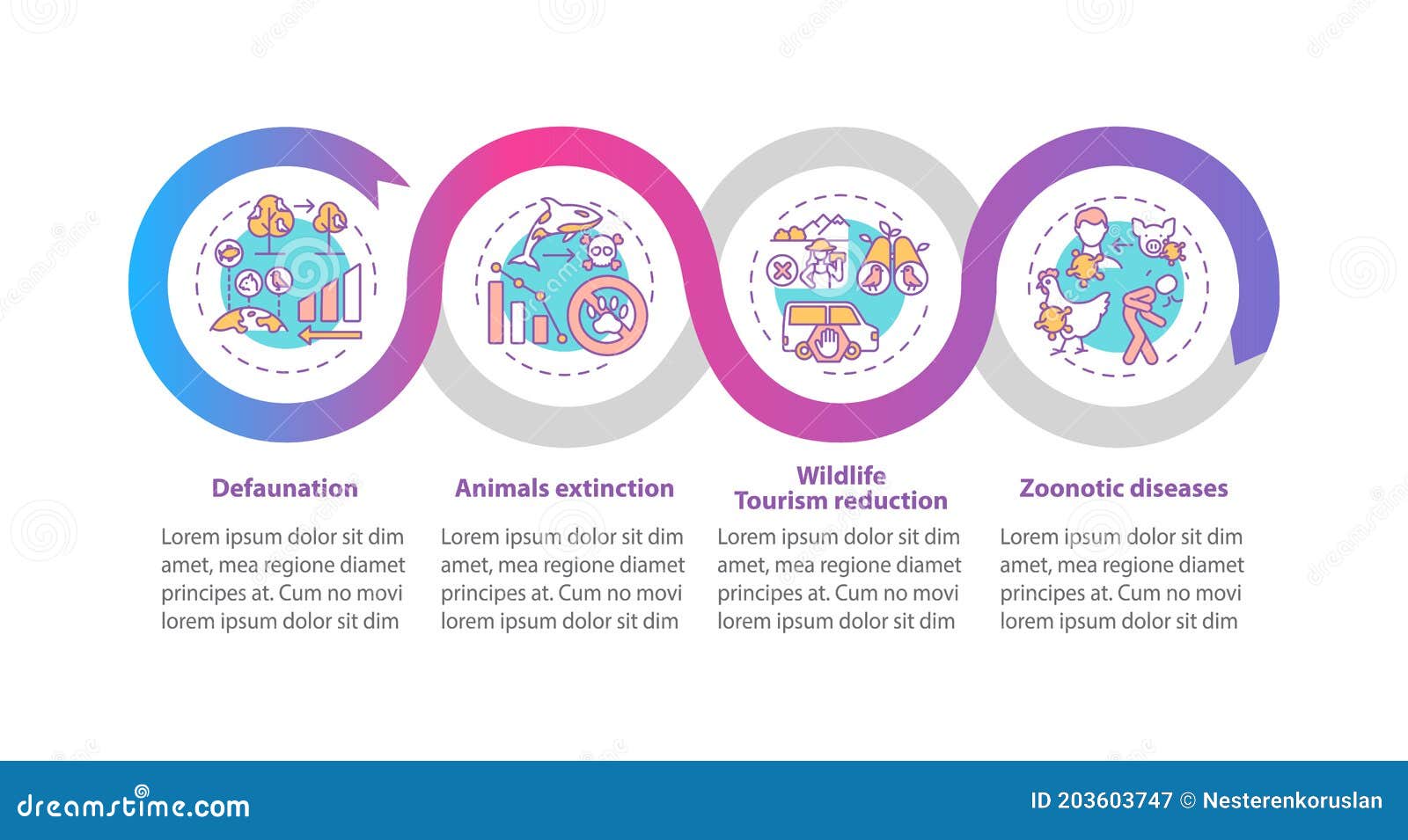 Defaunation

Lorem ipsum dolor sit dim amet, mea regione diamet principes at. Cum no movi lorem ipsum dolor sit dim

Animals extinction

Lorem ipsum dolor sit dim amet, mea regione diamet principes at. Cum no movi lorem ipsum dolor sit dim

Wildlife Tourism reduction

Lorem ipsum dolor sit dim amet, mea regione diamet principes at. Cum no movi lorem ipsum dolor sit dim

Zoonotic diseases

Lorem ipsum dolor sit dim amet, mea regione diamet principes at. Cum no movi lorem ipsum dolor sit dim

dreamstime.com

ID 203603747 © Nesterenkoruslan