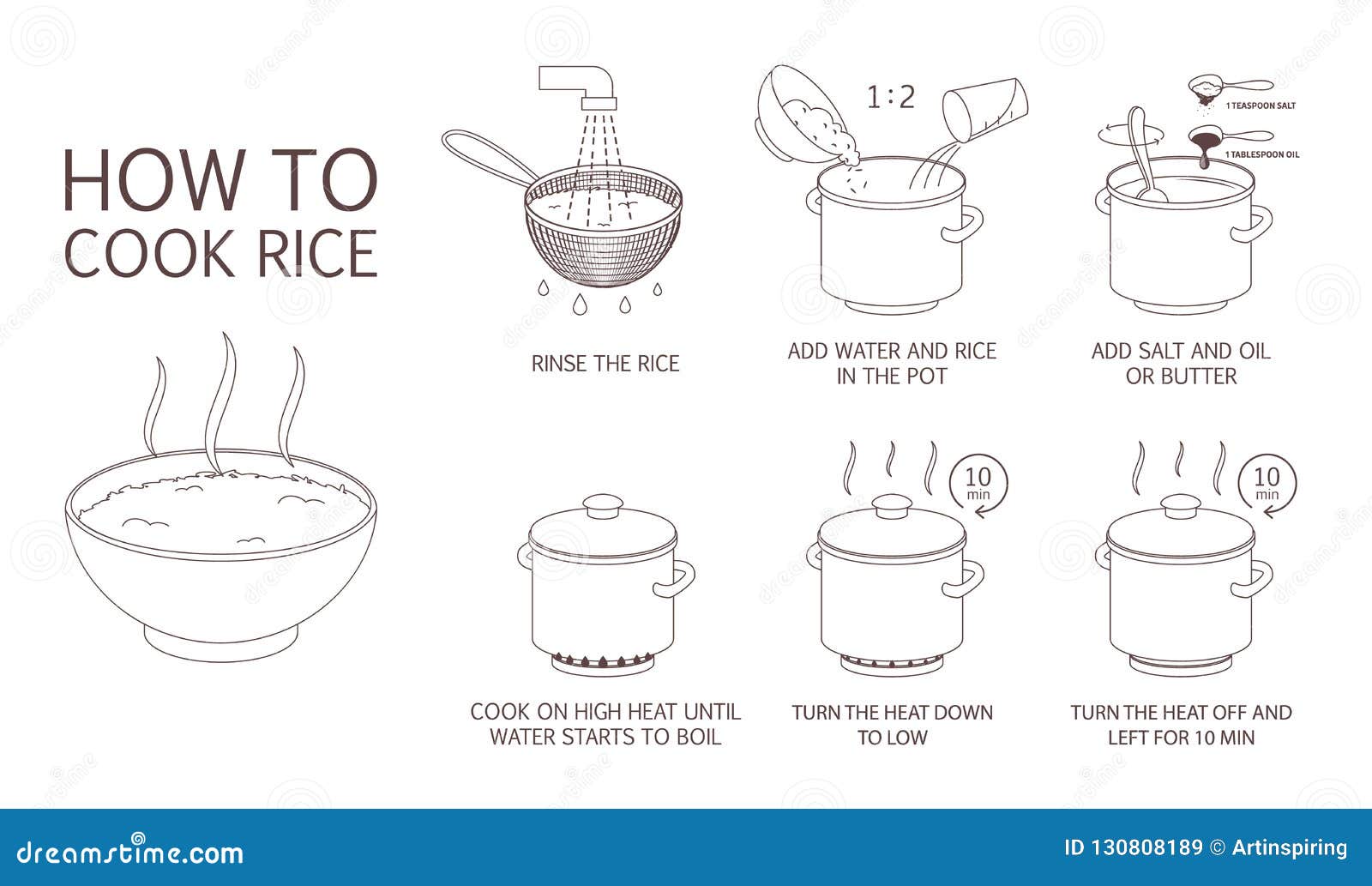 HOW TO COOK RICE

RINSE THE RICE

1 : 2

ADD WATER AND RICE IN THE POT

1 TEASPOON SALT

1 TABLESPOON OIL

ADD SALT AND OIL OR BUTTER

COOK ON HIGH HEAT UNTIL WATER STARTS TO BOIL

10 min

TURN THE HEAT DOWN TO LOW

10 min

TURN THE HEAT OFF AND LEFT FOR 10 MIN

dreamstime.com

ID 130808189 © Artinspiring