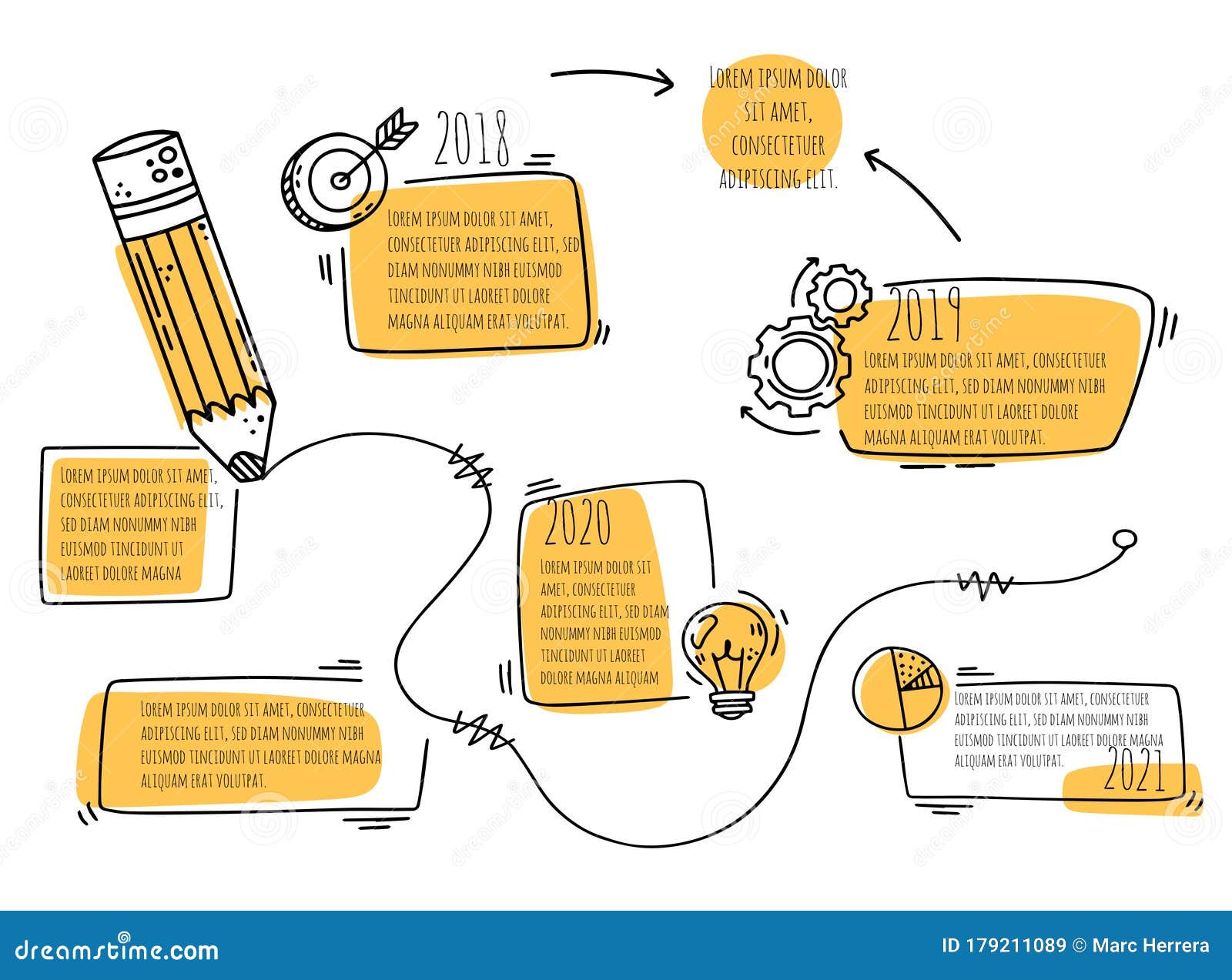 LOREM IPSUM DOLOR SIT AMET, CONSECTETUER ADIPISCING ELIT.

2018

LOREM IPSUM DOLOR SIT AMET, CONSECTETUER ADIPISCING ELIT, SED DIAM NONUMMY NIBH EUISMOD TINCIDUNT UT LAOREET DOLORE MAGNA ALIQUAM ERAT VOLUTPAT.

2019

LOREM IPSUM DOLOR SIT AMET, CONSECTETUER ADIPISCING ELIT, SED DIAM NONUMMY NIBH EUISMOD TINCIDUNT UT LAOREET DOLORE MAGNA ALIQUAM ERAT VOLUTPAT.

LOREM IPSUM DOLOR SIT AMET, CONSECTETUER ADIPISCING ELIT, SED DIAM NONUMMY NIBH EUISMOD TINCIDUNT UT LAOREET DOLORE MAGNA

2020

LOREM IPSUM DOLOR SIT AMET, CONSECTETUER ADIPISCING ELIT, SED DIAM NONUMMY NIBH EUISMOD TINCIDUNT UT LAOREET DOLORE MAGNA ALIQUAM

LOREM IPSUM DOLOR SIT AMET, CONSECTETUER ADIPISCING ELIT, SED DIAM NONUMMY NIBH EUISMOD TINCIDUNT UT LAOREET DOLORE MAGNA ALIQUAM ERAT VOLUTPAT.

LOREM IPSUM DOLOR SIT AMET, CONSECTETUER ADIPISCING ELIT, SED DIAM NONUMMY NIBH EUISMOD TINCIDUNT UT LAOREET DOLORE MAGNA ALIQUAM ERAT VOLUTPAT.

2021

dreamstime.com

ID 179211089 © Marc Herrera