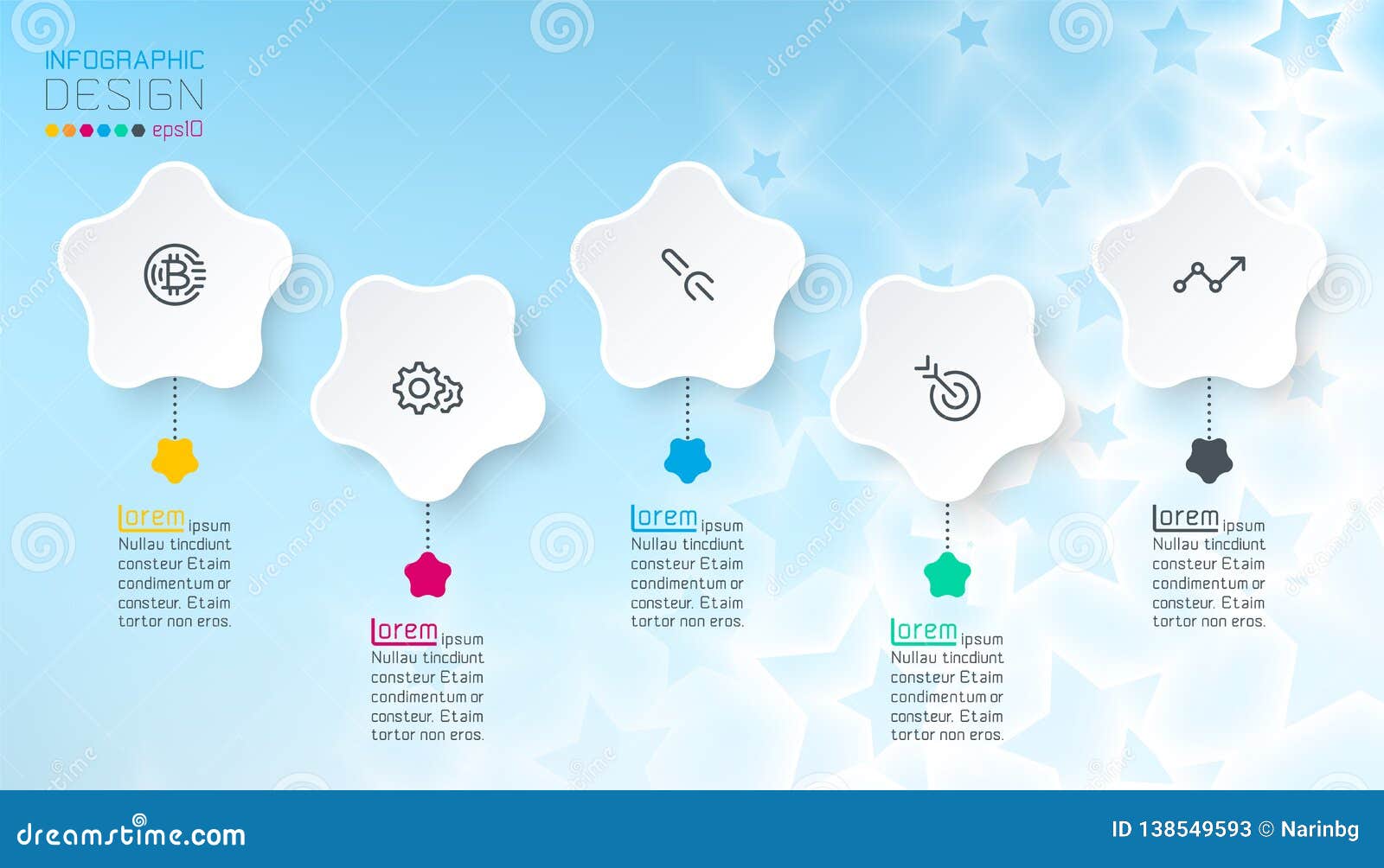 INFOGRAPHIC
DESIGN
eps10

Lorem ipsum
Nullau tincdiunt consteur Etaim condimentum or consteur. Etaim tortor non eros.

Lorem ipsum
Nullau tincdiunt consteur Etaim condimentum or consteur. Etaim tortor non eros.

Lorem ipsum
Nullau tincdiunt consteur Etaim condimentum or consteur. Etaim tortor non eros.

Lorem ipsum
Nullau tincdiunt consteur Etaim condimentum or consteur. Etaim tortor non eros.

Lorem ipsum
Nullau tincdiunt consteur Etaim condimentum or consteur. Etaim tortor non eros.

dreamstime.com
ID 138549593 © Narinbg