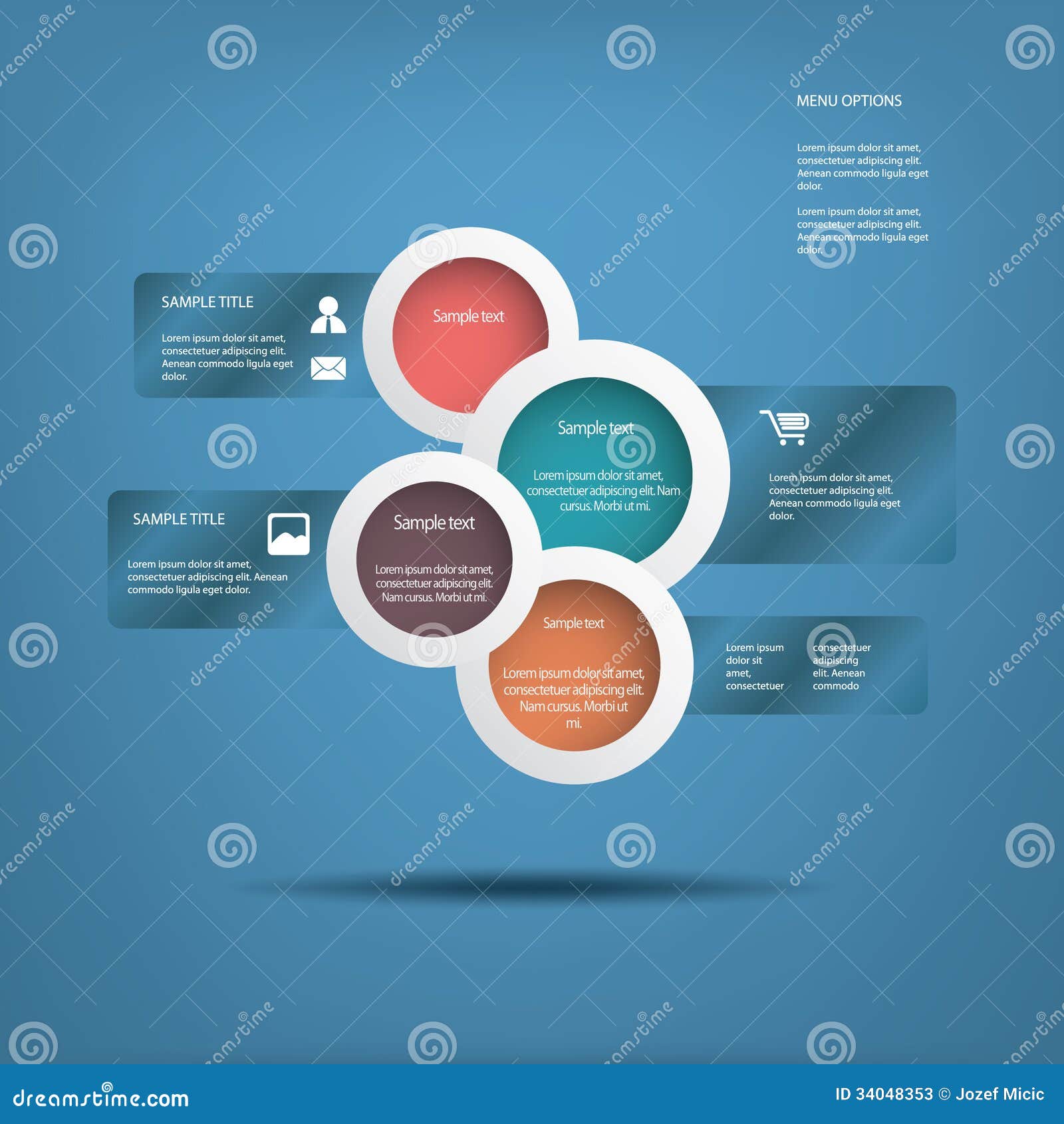 MENU OPTIONS

Lorem ipsum dolor sit amet, consectetuer adipiscing elit. Aenean commodo ligula eget dolor.

Lorem ipsum dolor sit amet, consectetuer adipiscing elit. Aenean commodo ligula eget dolor.

SAMPLE TITLE

Lorem ipsum dolor sit amet, consectetuer adipiscing elit. Aenean commodo ligula eget dolor.

Sample text

Sample text

Lorem ipsum dolor sit amet, consectetuer adipiscing elit. Nam cursus. Morbi ut mi.

Lorem ipsum dolor sit amet, consectetuer adipiscing elit. Aenean commodo ligula eget dolor.

SAMPLE TITLE

Lorem ipsum dolor sit amet, consectetuer adipiscing elit. Aenean commodo ligula eget dolor.

Sample text

Lorem ipsum dolor sit amet, consectetuer adipiscing elit. Nam cursus. Morbi ut mi.

Sample text

Lorem ipsum dolor sit amet, consectetuer adipiscing elit. Nam cursus. Morbi ut mi.

Lorem ipsum dolor sit amet, consectetuer

consectetuer adipiscing elit. Aenean commodo

dreamstime.com

ID 34048353 © Jozef Micic