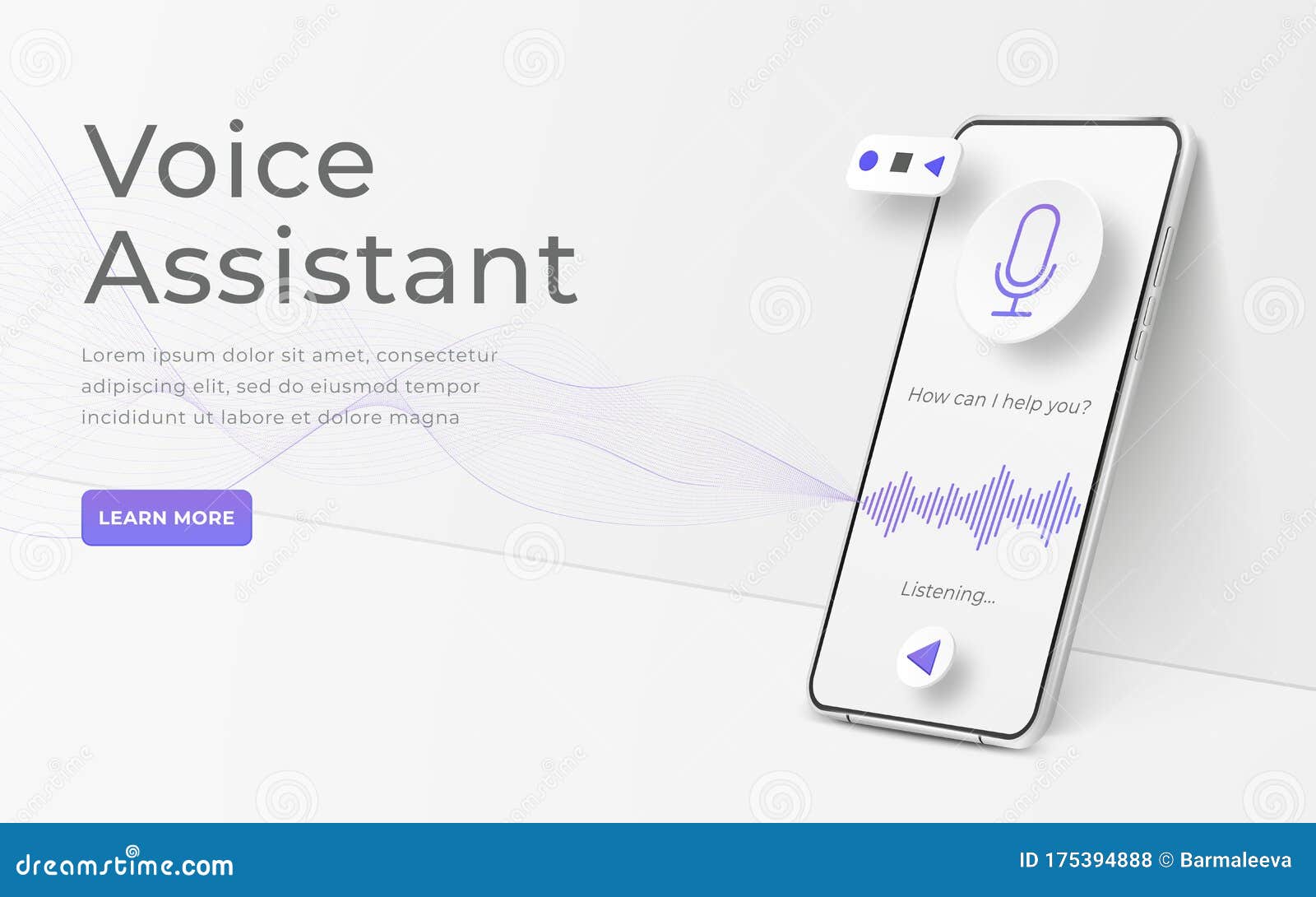 Voice Assistant

Lorem ipsum dolor sit amet, consectetur adipiscing elit, sed do eiusmod tempor incididunt ut labore et dolore magna

LEARN MORE

How can I help you?

Listening...

dreamstime.com

ID 175394888 © Barmaleeva