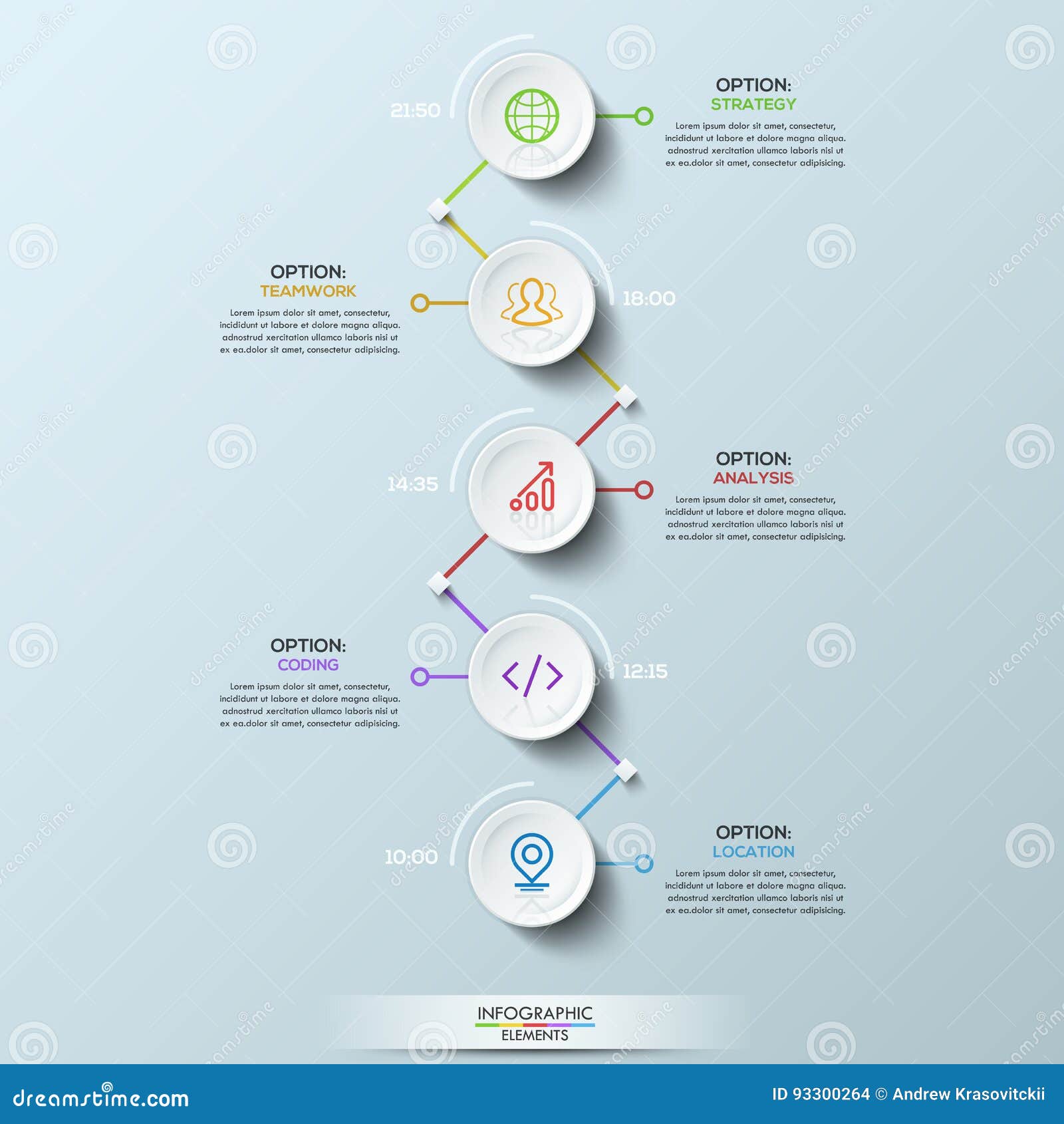 21:50

OPTION:
STRATEGY

Lorem ipsum dolor sit amet, consectetur, incididunt ut labore et dolore magna aliqua. adnostrud xercitation ullamco laboris nisi ut ex ea.dolor sit amet, consectetur adipisicing.

OPTION:
TEAMWORK

Lorem ipsum dolor sit amet, consectetur, incididunt ut labore et dolore magna aliqua. adnostrud xercitation ullamco laboris nisi ut ex ea.dolor sit amet, consectetur adipisicing.

18:00

14:35

OPTION:
ANALYSIS

Lorem ipsum dolor sit amet, consectetur, incididunt ut labore et dolore magna aliqua. adnostrud xercitation ullamco laboris nisi ut ex ea.dolor sit amet, consectetur adipisicing.

OPTION:
CODING

Lorem ipsum dolor sit amet, consectetur, incididunt ut labore et dolore magna aliqua. adnostrud xercitation ullamco laboris nisi ut ex ea.dolor sit amet, consectetur adipisicing.

12:15

10:00

OPTION:
LOCATION

Lorem ipsum dolor sit amet, consectetur, incididunt ut labore et dolore magna aliqua. adnostrud xercitation ullamco laboris nisi ut ex ea.dolor sit amet, consectetur adipisicing.

INFOGRAPHIC
ELEMENTS

dreamstime.com

ID 93300264 © Andrew Krasovitckii