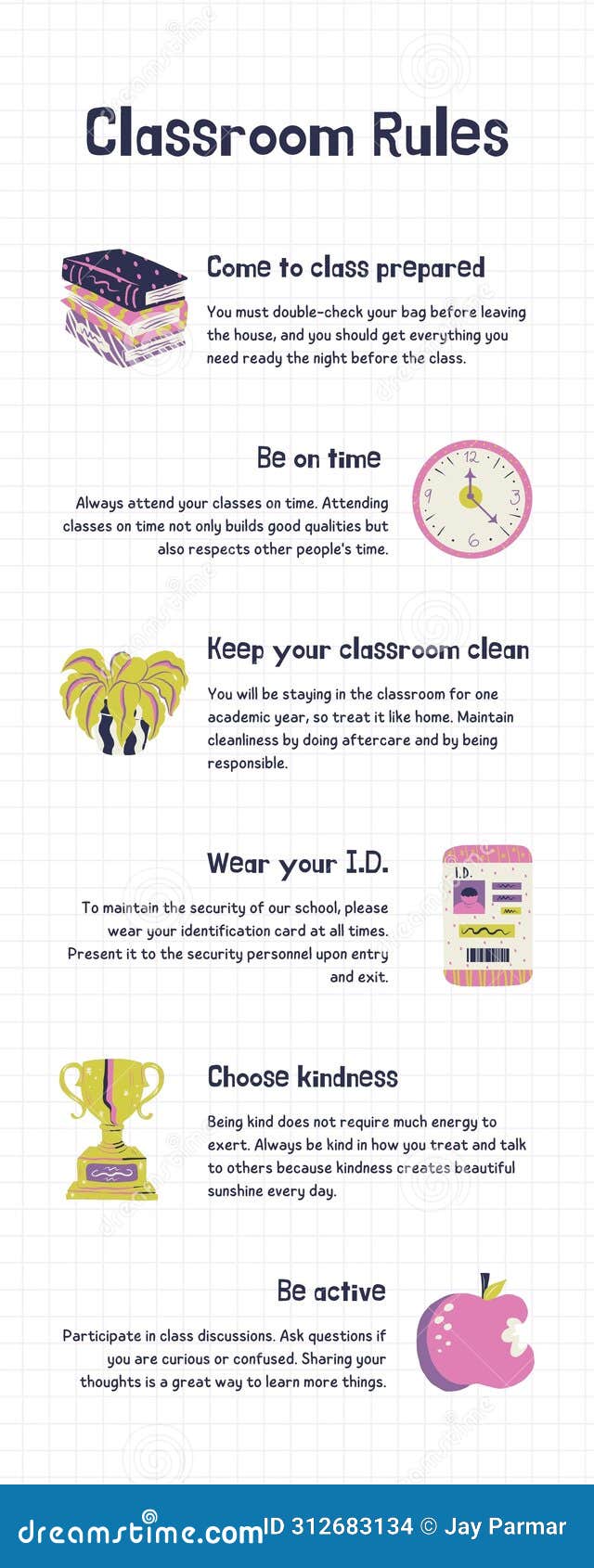 Classroom Rules

Come to class prepared

You must double-check your bag before leaving the house, and you should get everything you need ready the night before the class.

Be on time

12
3
6
9

Always attend your classes on time. Attending classes on time not only builds good qualities but also respects other people's time.

Keep your classroom clean

You will be staying in the classroom for one academic year, so treat it like home. Maintain cleanliness by doing aftercare and by being responsible.

Wear your I.D.

I.D.

To maintain the security of our school, please wear your identification card at all times. Present it to the security personnel upon entry and exit.

Choose kindness

Being kind does not require much energy to exert. Always be kind in how you treat and talk to others because kindness creates beautiful sunshine every day.

Be active

Participate in class discussions. Ask questions if you are curious or confused. Sharing your thoughts is a great way to learn more things.

dreamstime.com ID 312683134 © Jay Parmar