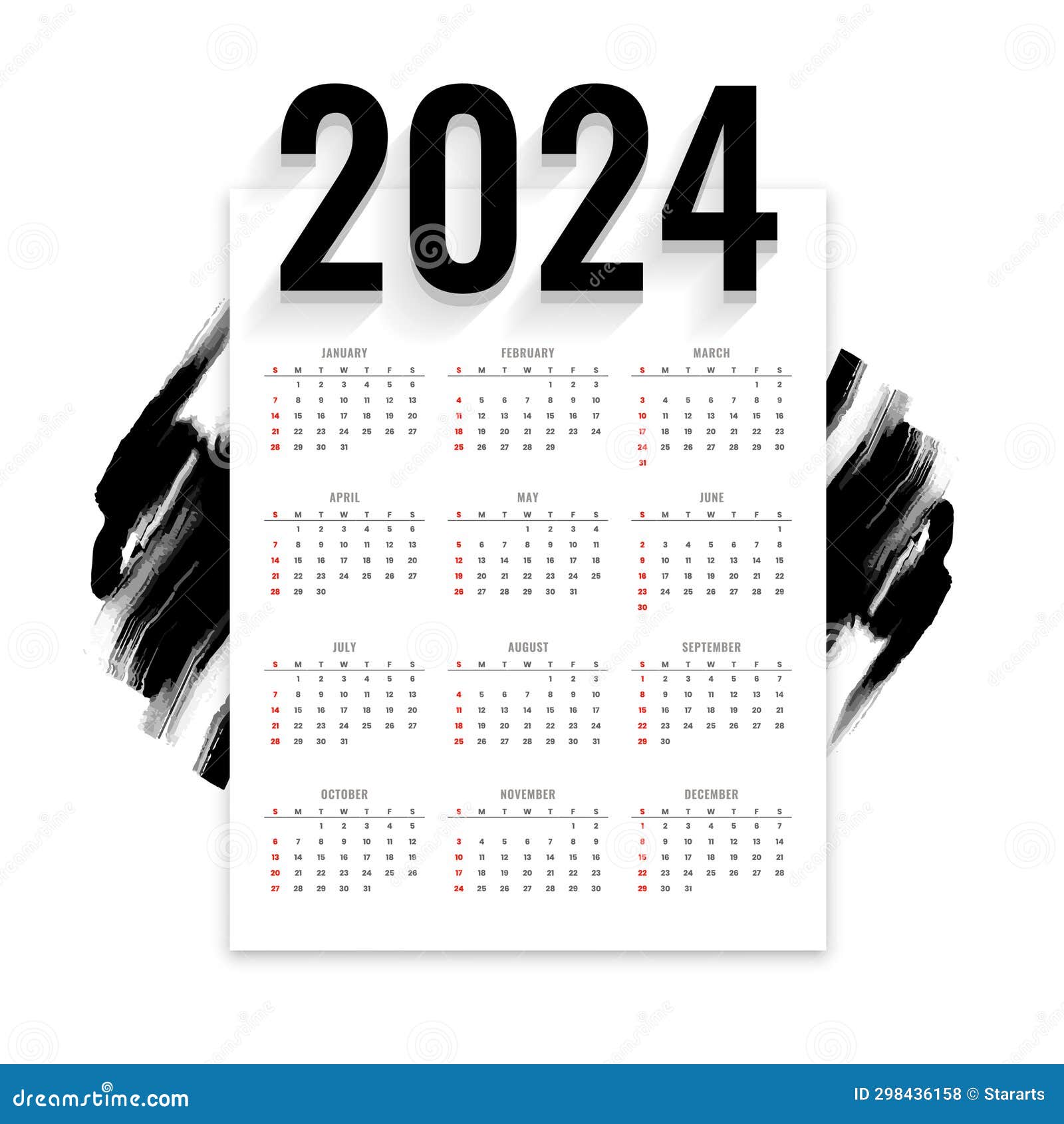 2024

JANUARY

| S | M | T | W | T | F | S |
|---|---|---|---|---|---|---|
| | 1 | 2 | 3 | 4 | 5 | 6 |
| 7 | 8 | 9 | 10 | 11 | 12 | 13 |
| 14 | 15 | 16 | 17 | 18 | 19 | 20 |
| 21 | 22 | 23 | 24 | 25 | 26 | 27 |
| 28 | 29 | 30 | 31 | | | |

FEBRUARY

| S | M | T | W | T | F | S |
|---|---|---|---|---|---|---|
| | | | | 1 | 2 | 3 |
| 4 | 5 | 6 | 7 | 8 | 9 | 10 |
| 11 | 12 | 13 | 14 | 15 | 16 | 17 |
| 18 | 19 | 20 | 21 | 22 | 23 | 24 |
| 25 | 26 | 27 | 28 | 29 | | |

MARCH

| S | M | T | W | T | F | S |
|---|---|---|---|---|---|---|
| | | | | | 1 | 2 |
| 3 | 4 | 5 | 6 | 7 | 8 | 9 |
| 10 | 11 | 12 | 13 | 14 | 15 | 16 |
| 17 | 18 | 19 | 20 | 21 | 22 | 23 |
| 24 | 25 | 26 | 27 | 28 | 29 | 30 |
| 31 | | | | | | |

APRIL

| S | M | T | W | T | F | S |
|---|---|---|---|---|---|---|
| | 1 | 2 | 3 | 4 | 5 | 6 |
| 7 | 8 | 9 | 10 | 11 | 12 | 13 |
| 14 | 15 | 16 | 17 | 18 | 19 | 20 |
| 21 | 22 | 23 | 24 | 25 | 26 | 27 |
| 28 | 29 | 30 | | | | |

MAY

| S | M | T | W | T | F | S |
|---|---|---|---|---|---|---|
| | | | 1 | 2 | 3 | 4 |
| 5 | 6 | 7 | 8 | 9 | 10 | 11 |
| 12 | 13 | 14 | 15 | 16 | 17 | 18 |
| 19 | 20 | 21 | 22 | 23 | 24 | 25 |
| 26 | 27 | 28 | 29 | 30 | 31 | |

JUNE

| S | M | T | W | T | F | S |
|---|---|---|---|---|---|---|
| | | | | | | 1 |
| 2 | 3 | 4 | 5 | 6 | 7 | 8 |
| 9 | 10 | 11 | 12 | 13 | 14 | 15 |
| 16 | 17 | 18 | 19 | 20 | 21 | 22 |
| 23 | 24 | 25 | 26 | 27 | 28 | 29 |
| 30 | | | | | | |

JULY

| S | M | T | W | T | F | S |
|---|---|---|---|---|---|---|
| | 1 | 2 | 3 | 4 | 5 | 6 |
| 7 | 8 | 9 | 10 | 11 | 12 | 13 |
| 14 | 15 | 16 | 17 | 18 | 19 | 20 |
| 21 | 22 | 23 | 24 | 25 | 26 | 27 |
| 28 | 29 | 30 | 31 | | | |

AUGUST

| S | M | T | W | T | F | S |
|---|---|---|---|---|---|---|
| | | | | 1 | 2 | 3 |
| 4 | 5 | 6 | 7 | 8 | 9 | 10 |
| 11 | 12 | 13 | 14 | 15 | 16 | 17 |
| 18 | 19 | 20 | 21 | 22 | 23 | 24 |
| 25 | 26 | 27 | 28 | 29 | 30 | 31 |

SEPTEMBER

| S | M | T | W | T | F | S |
|---|---|---|---|---|---|---|
| 1 | 2 | 3 | 4 | 5 | 6 | 7 |
| 8 | 9 | 10 | 11 | 12 | 13 | 14 |
| 15 | 16 | 17 | 18 | 19 | 20 | 21 |
| 22 | 23 | 24 | 25 | 26 | 27 | 28 |
| 29 | 30 | | | | | |

OCTOBER

| S | M | T | W | T | F | S |
|---|---|---|---|---|---|---|
| | | 1 | 2 | 3 | 4 | 5 |
| 6 | 7 | 8 | 9 | 10 | 11 | 12 |
| 13 | 14 | 15 | 16 | 17 | 18 | 19 |
| 20 | 21 | 22 | 23 | 24 | 25 | 26 |
| 27 | 28 | 29 | 30 | 31 | | |

NOVEMBER

| S | M | T | W | T | F | S |
|---|---|---|---|---|---|---|
| | | | | | 1 | 2 |
| 3 | 4 | 5 | 6 | 7 | 8 | 9 |
| 10 | 11 | 12 | 13 | 14 | 15 | 16 |
| 17 | 18 | 19 | 20 | 21 | 22 | 23 |
| 24 | 25 | 26 | 27 | 28 | 29 | 30 |

DECEMBER

| S | M | T | W | T | F | S |
|---|---|---|---|---|---|---|
| 1 | 2 | 3 | 4 | 5 | 6 | 7 |
| 8 | 9 | 10 | 11 | 12 | 13 | 14 |
| 15 | 16 | 17 | 18 | 19 | 20 | 21 |
| 22 | 23 | 24 | 25 | 26 | 27 | 28 |
| 29 | 30 | 31 | | | | |

dreamstime.com

ID 298436158 © Stararts