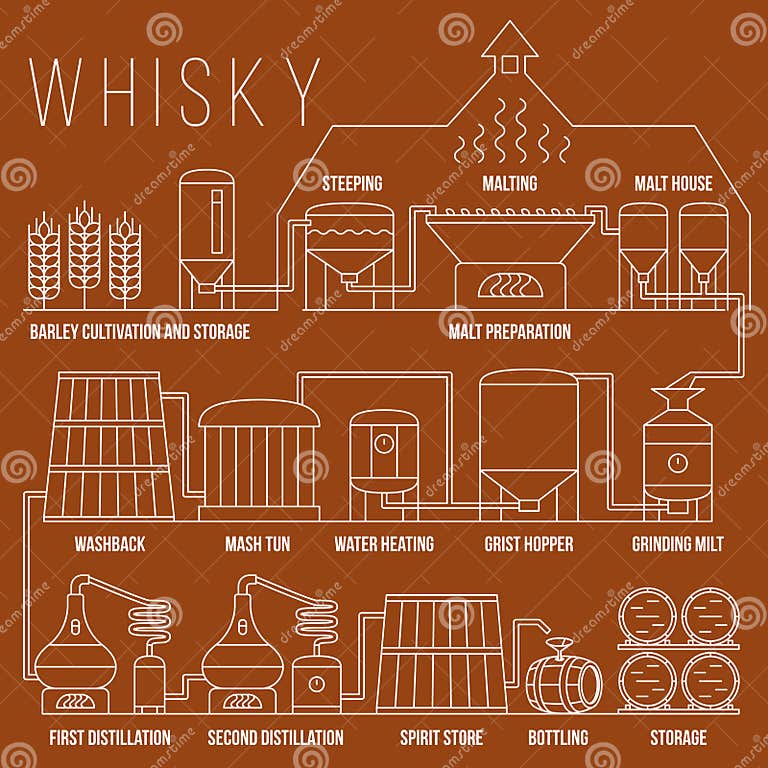 WHISKY

STEEPING

MALTING

MALT HOUSE

BARLEY CULTIVATION AND STORAGE

MALT PREPARATION

WASHBACK

MASH TUN

WATER HEATING

GRIST HOPPER

GRINDING MILT

FIRST DISTILLATION

SECOND DISTILLATION

SPIRIT STORE

BOTTLING

STORAGE

dreamstime