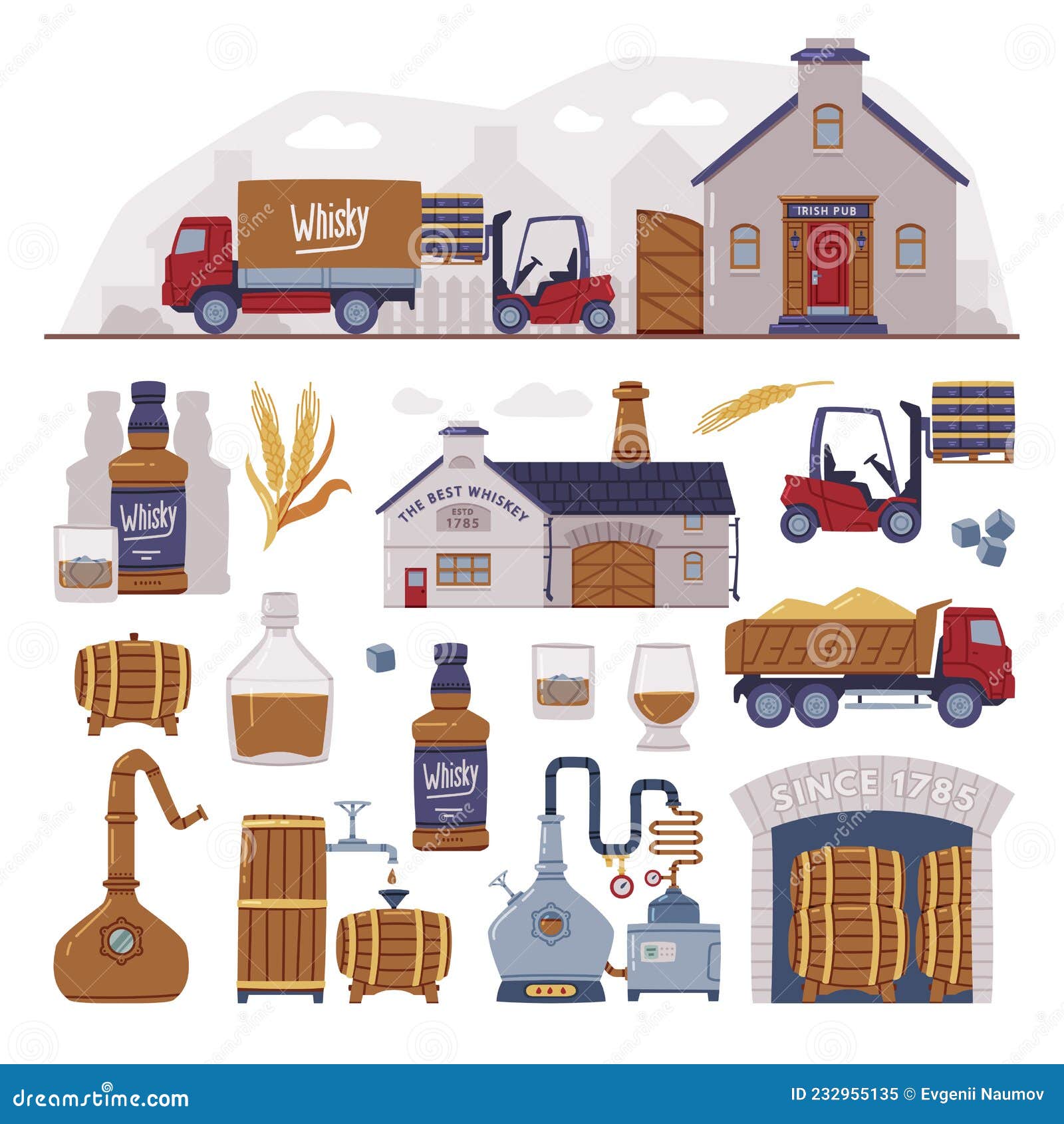 Whisky

IRISH PUB

Whisky

THE BEST WHISKEY
ESTD
1785

Whisky

SINCE 1785

dreamstime.com

ID 232955135 © Evgenii Naumov