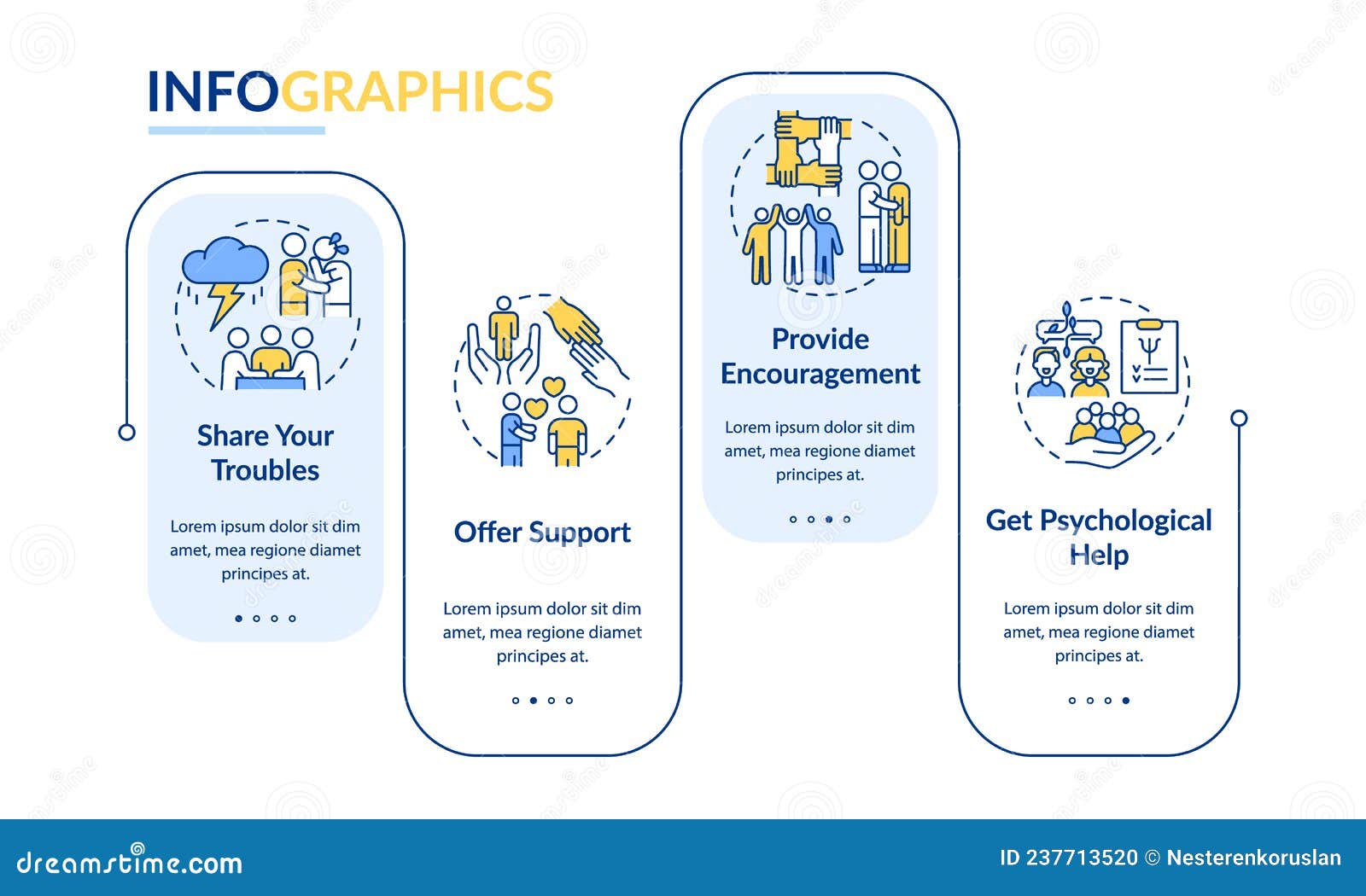 INFOGRAPHICS

Share Your Troubles

Lorem ipsum dolor sit dim amet, mea regione diamet principes at.

Offer Support

Lorem ipsum dolor sit dim amet, mea regione diamet principes at.

Provide Encouragement

Lorem ipsum dolor sit dim amet, mea regione diamet principes at.

Get Psychological Help

Lorem ipsum dolor sit dim amet, mea regione diamet principes at.

dreamstime.com

ID 237713520 © Nesterenkoruslan