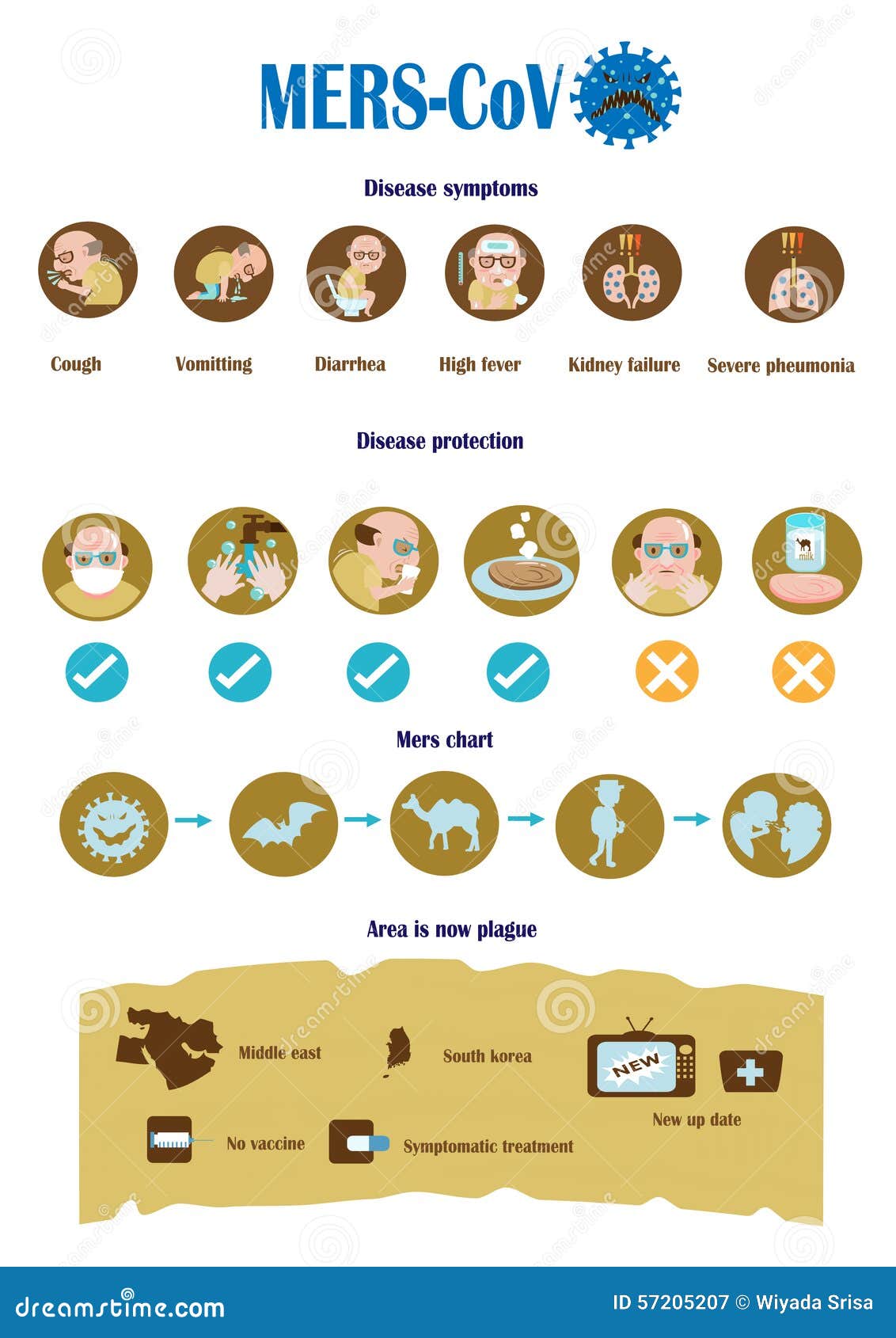 MERS-CoV

Disease symptoms

Cough

Vomitting

Diarrhea

High fever

Kidney failure

Severe pheumonia

Disease protection

milk

Mers chart

Area is now plague

Middle east

South korea

NEW

New up date

No vaccine

Symptomatic treatment

dreamstime.com

ID 57205207 © Wiyada Srisa