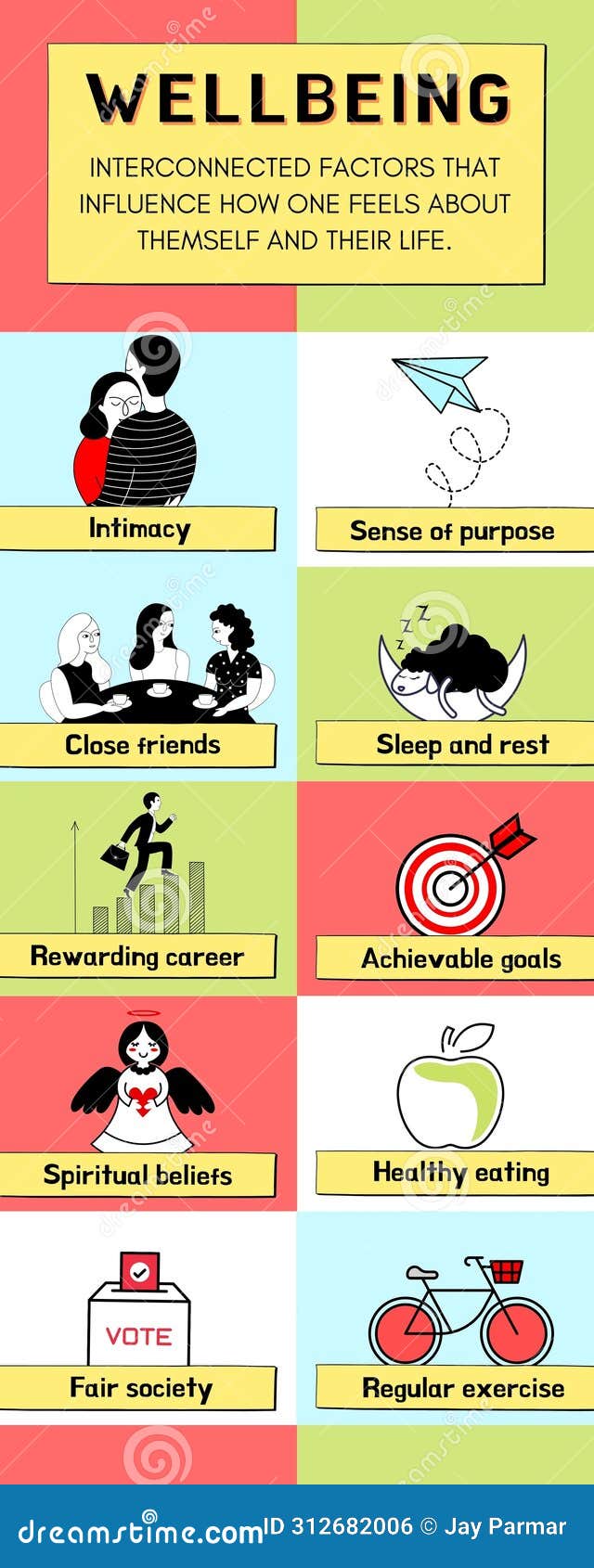 WELLBEING

INTERCONNECTED FACTORS THAT INFLUENCE HOW ONE FEELS ABOUT THEMSELF AND THEIR LIFE.

Intimacy

Sense of purpose

Close friends

Sleep and rest

Rewarding career

Achievable goals

Spiritual beliefs

Healthy eating

VOTE

Fair society

Regular exercise

dreamstime.com ID 312682006 © Jay Parmar