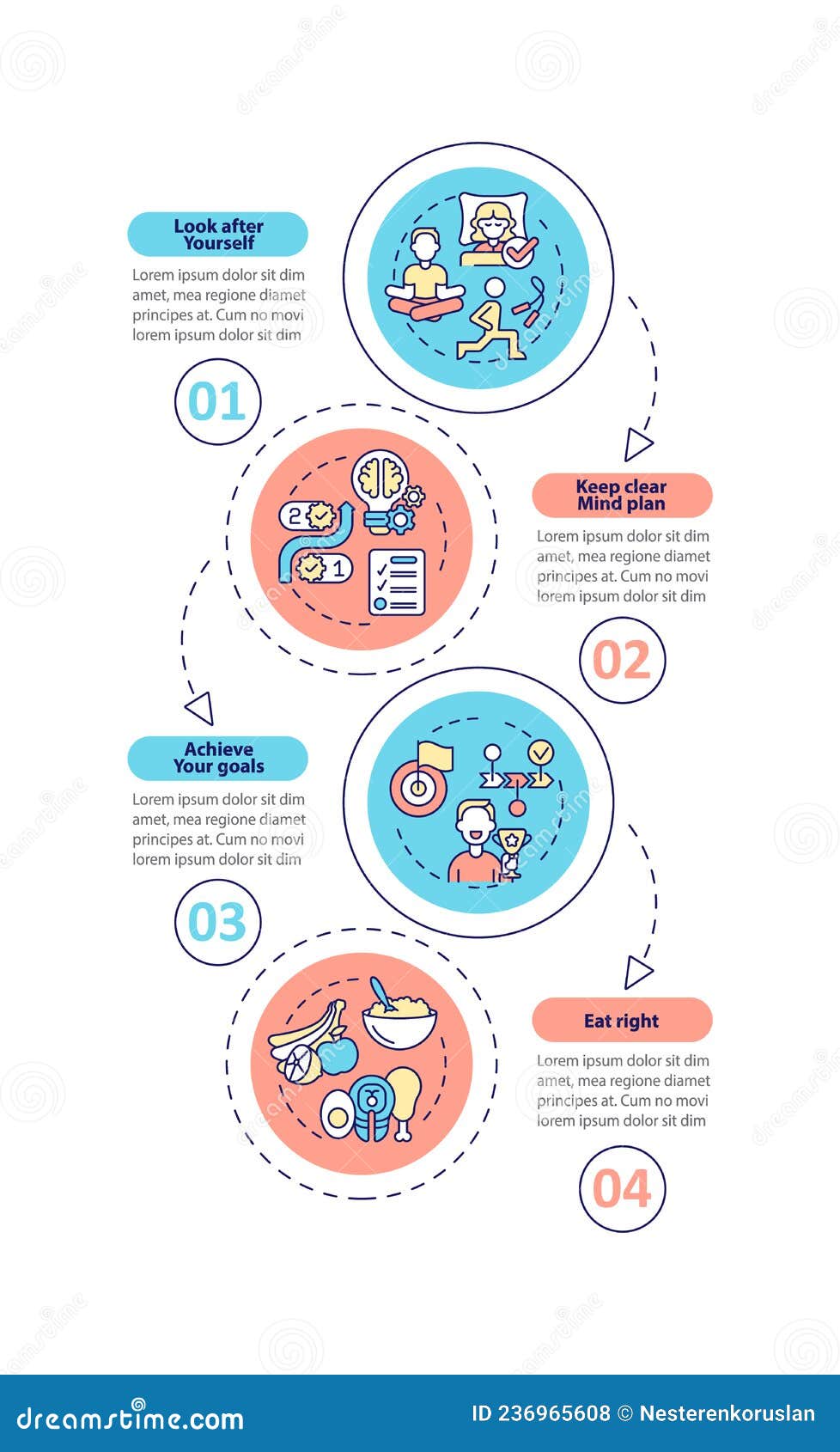 Look after Yourself

Lorem ipsum dolor sit dim amet, mea regione diamet principes at. Cum no movi lorem ipsum dolor sit dim

01

2

1

Keep clear Mind plan

Lorem ipsum dolor sit dim amet, mea regione diamet principes at. Cum no movi lorem ipsum dolor sit dim

02

Achieve Your goals

Lorem ipsum dolor sit dim amet, mea regione diamet principes at. Cum no movi lorem ipsum dolor sit dim

03

Eat right

Lorem ipsum dolor sit dim amet, mea regione diamet principes at. Cum no movi lorem ipsum dolor sit dim

04

dreamstime.com

ID 236965608 © Nesterenkoruslan