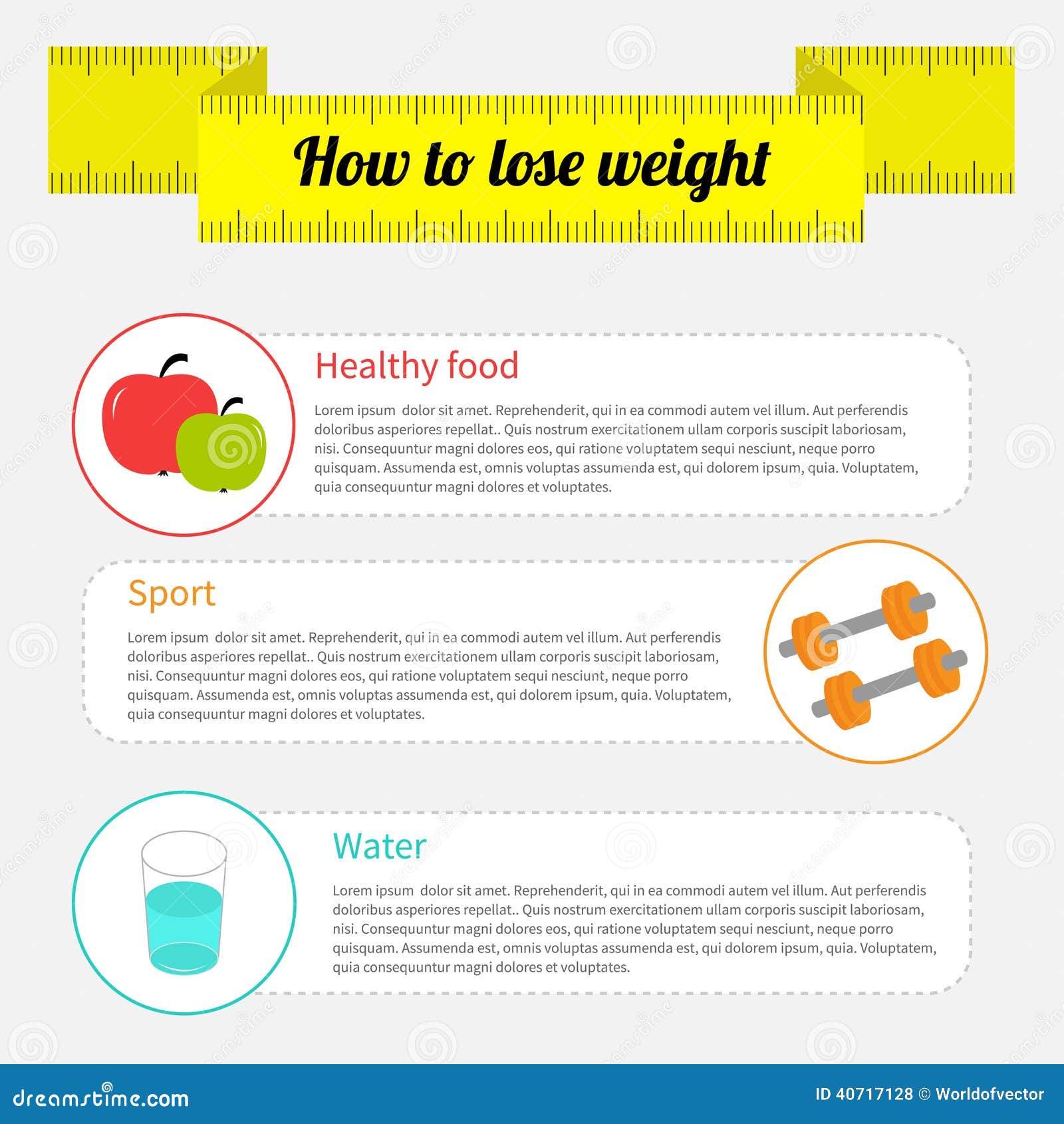 How to lose weight

Healthy food

Lorem ipsum dolor sit amet. Reprehenderit, qui in ea commodi autem vel illum. Aut perferendis doloribus asperiores repellat.. Quis nostrum exercitationem ullam corporis suscipit laboriosam, nisi. Consequuntur magni dolores eos, qui ratione voluptatem sequi nesciunt, neque porro quisquam. Assumenda est, omnis voluptas assumenda est, qui dolorem ipsum, quia. Voluptatem, quia consequuntur magni dolores et voluptates.

Sport

Lorem ipsum dolor sit amet. Reprehenderit, qui in ea commodi autem vel illum. Aut perferendis doloribus asperiores repellat.. Quis nostrum exercitationem ullam corporis suscipit laboriosam, nisi. Consequuntur magni dolores eos, qui ratione voluptatem sequi nesciunt, neque porro quisquam. Assumenda est, omnis voluptas assumenda est, qui dolorem ipsum, quia. Voluptatem, quia consequuntur magni dolores et voluptates.

Water

Lorem ipsum dolor sit amet. Reprehenderit, qui in ea commodi autem vel illum. Aut perferendis doloribus asperiores repellat.. Quis nostrum exercitationem ullam corporis suscipit laboriosam, nisi. Consequuntur magni dolores eos, qui ratione voluptatem sequi nesciunt, neque porro quisquam. Assumenda est, omnis voluptas assumenda est, qui dolorem ipsum, quia. Voluptatem, quia consequuntur magni dolores et voluptates.

dreamstime.com

ID 40717128 © Worldofvector