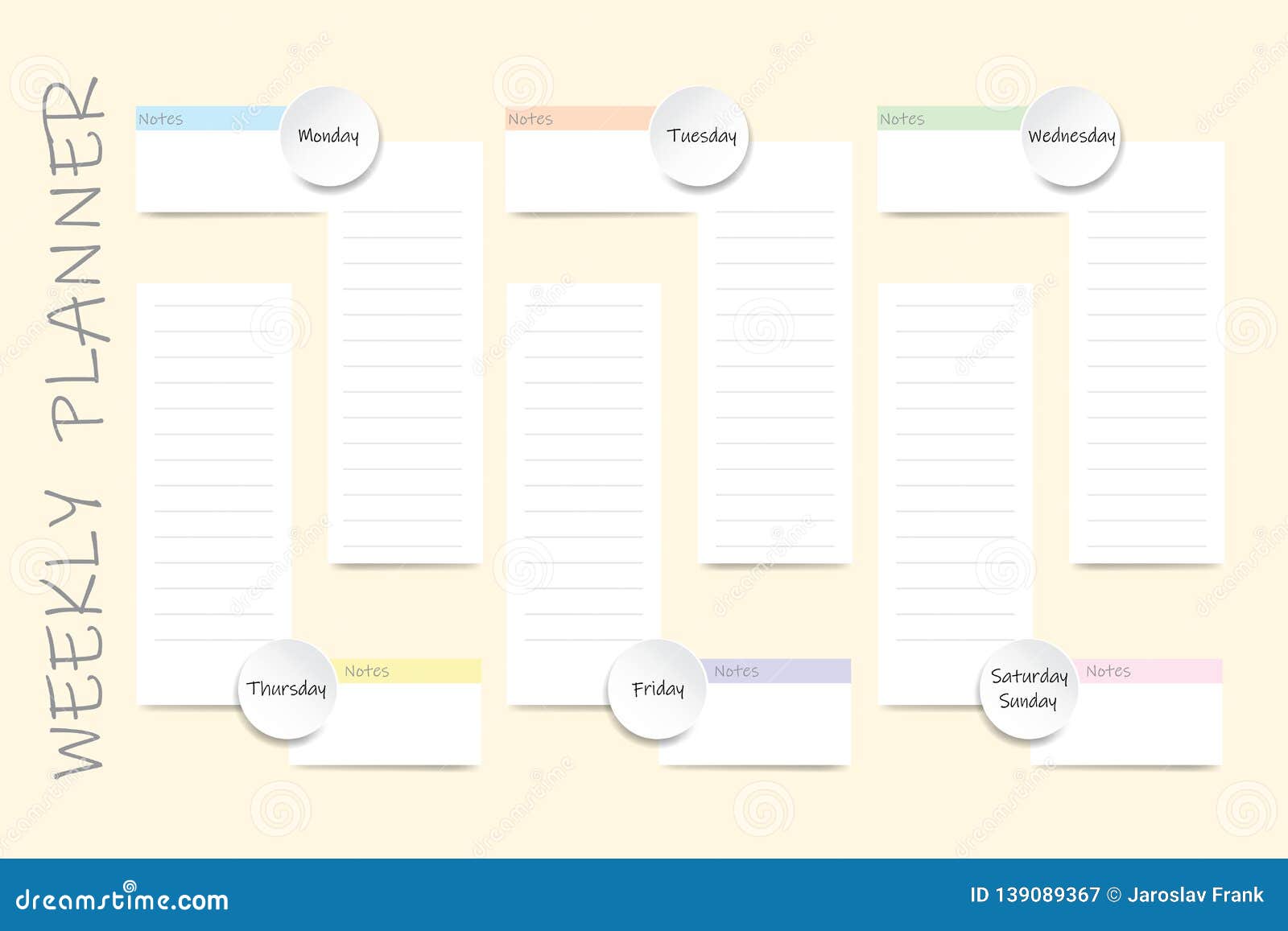 WEEKLY PLANNER

Notes
Monday

Notes
Tuesday

Notes
Wednesday

Thursday
Notes

Friday
Notes

Saturday
Sunday
Notes

dreamstime.com

ID 139089367 © Jaroslav Frank