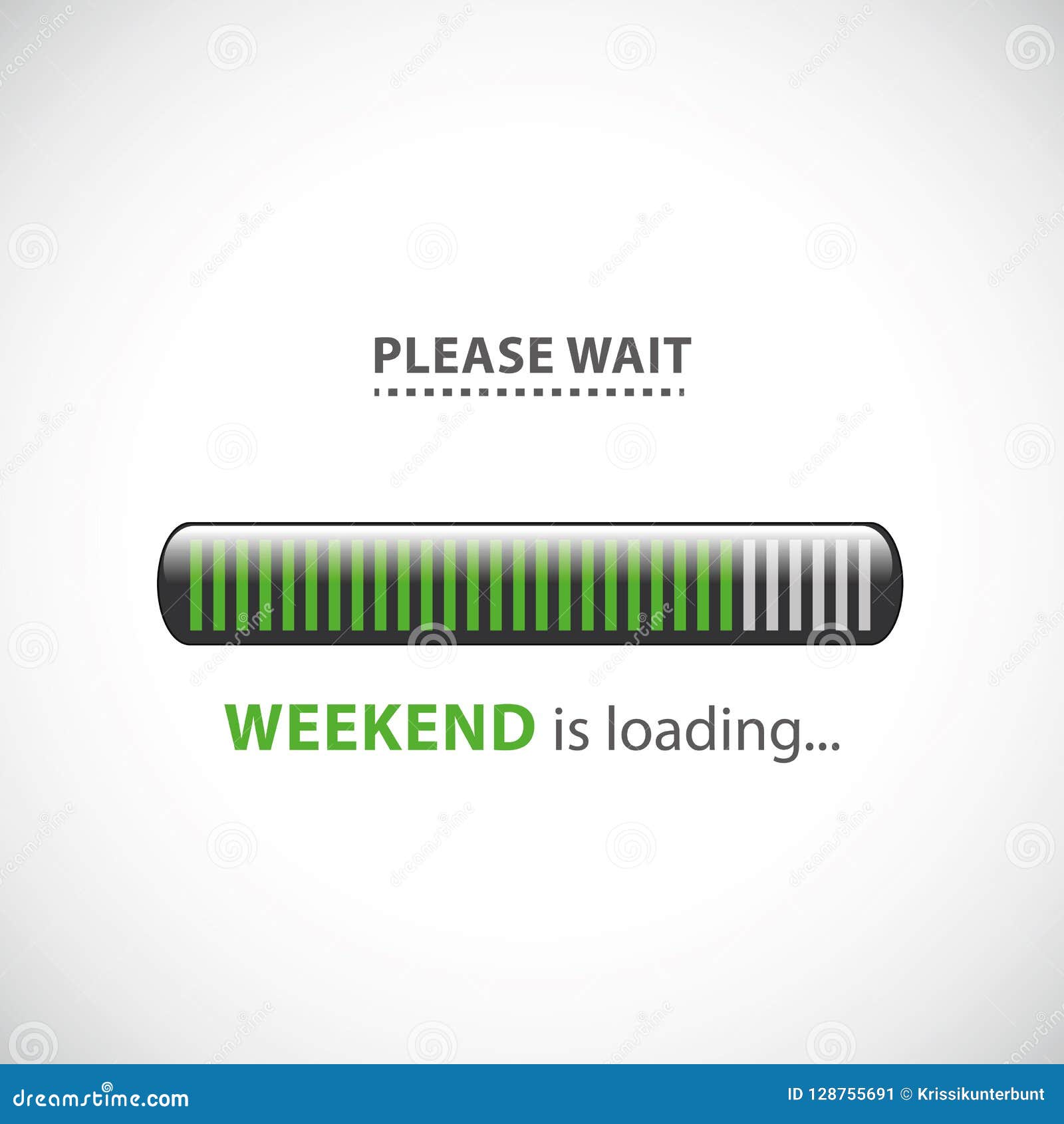 PLEASE WAIT

WEEKEND is loading...

dreamstime.com

ID 128755691 © Krissikunterbunt