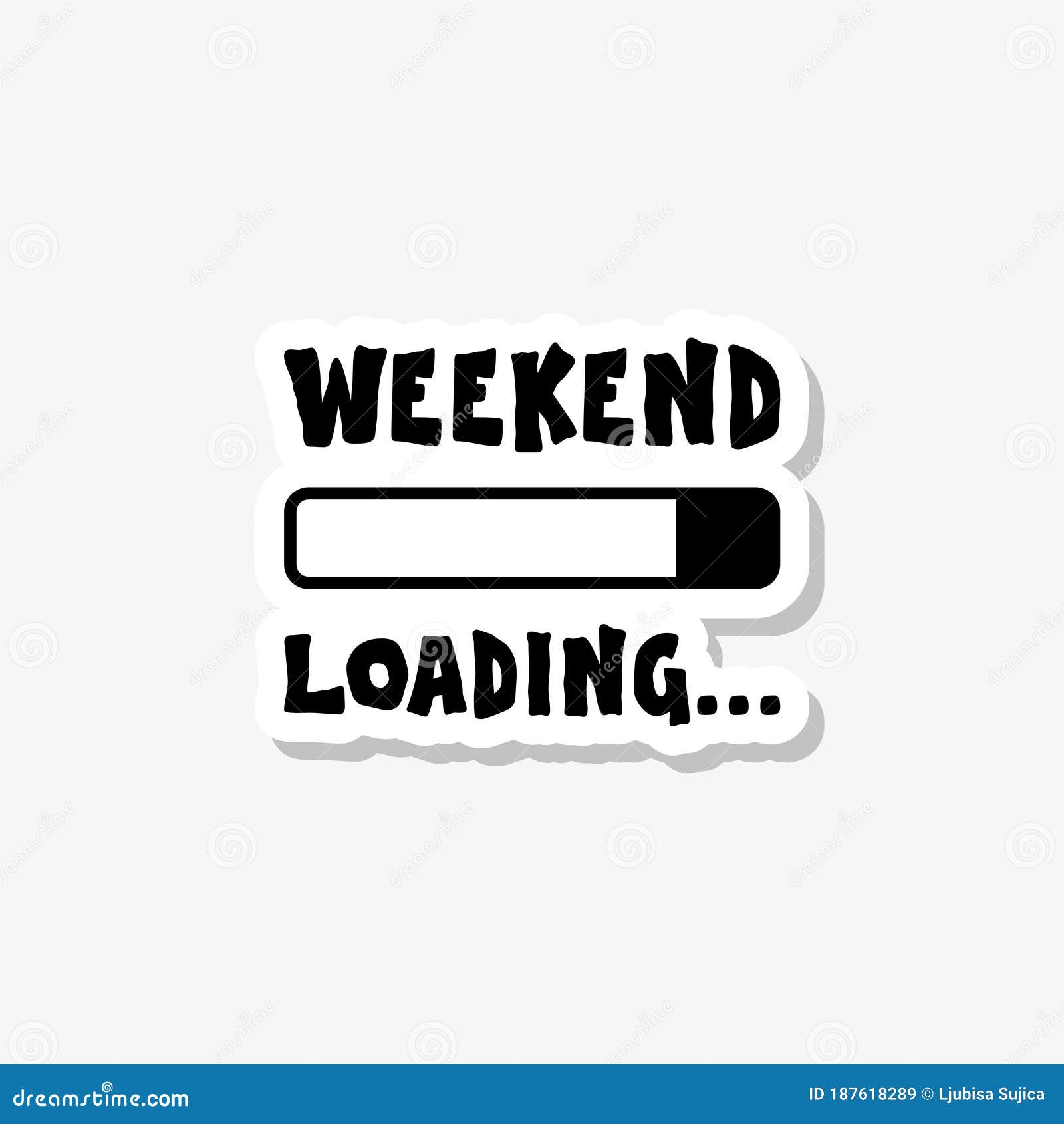 WEEKEND

LOADING...

dreamstime.com

ID 187618289 © Ljubisa Sujica