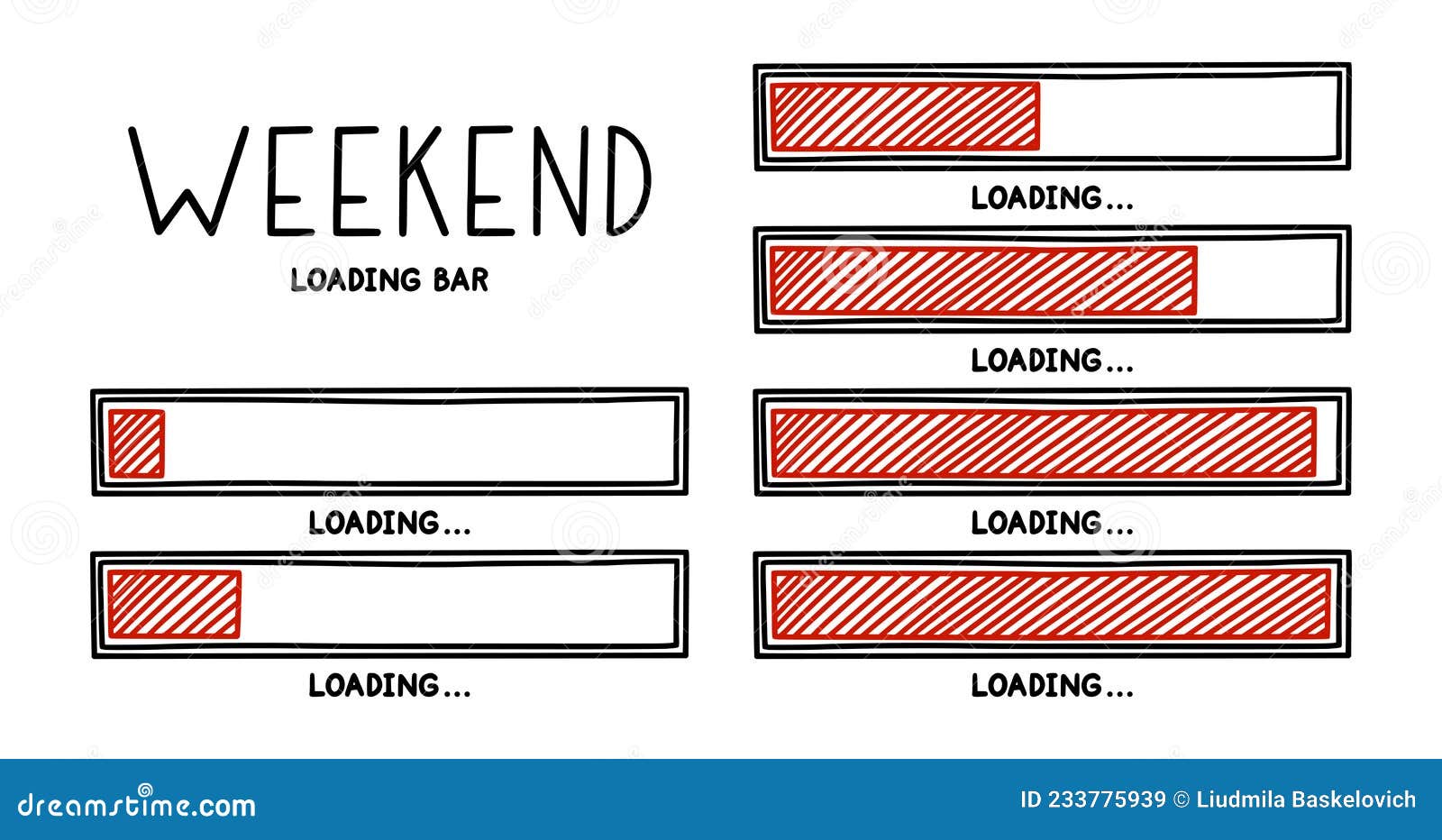 WEEKEND

LOADING BAR

LOADING...

LOADING...

LOADING...

LOADING...

LOADING...

LOADING...

dreamstime.com

ID 233775939 © Liudmila Baskelovich