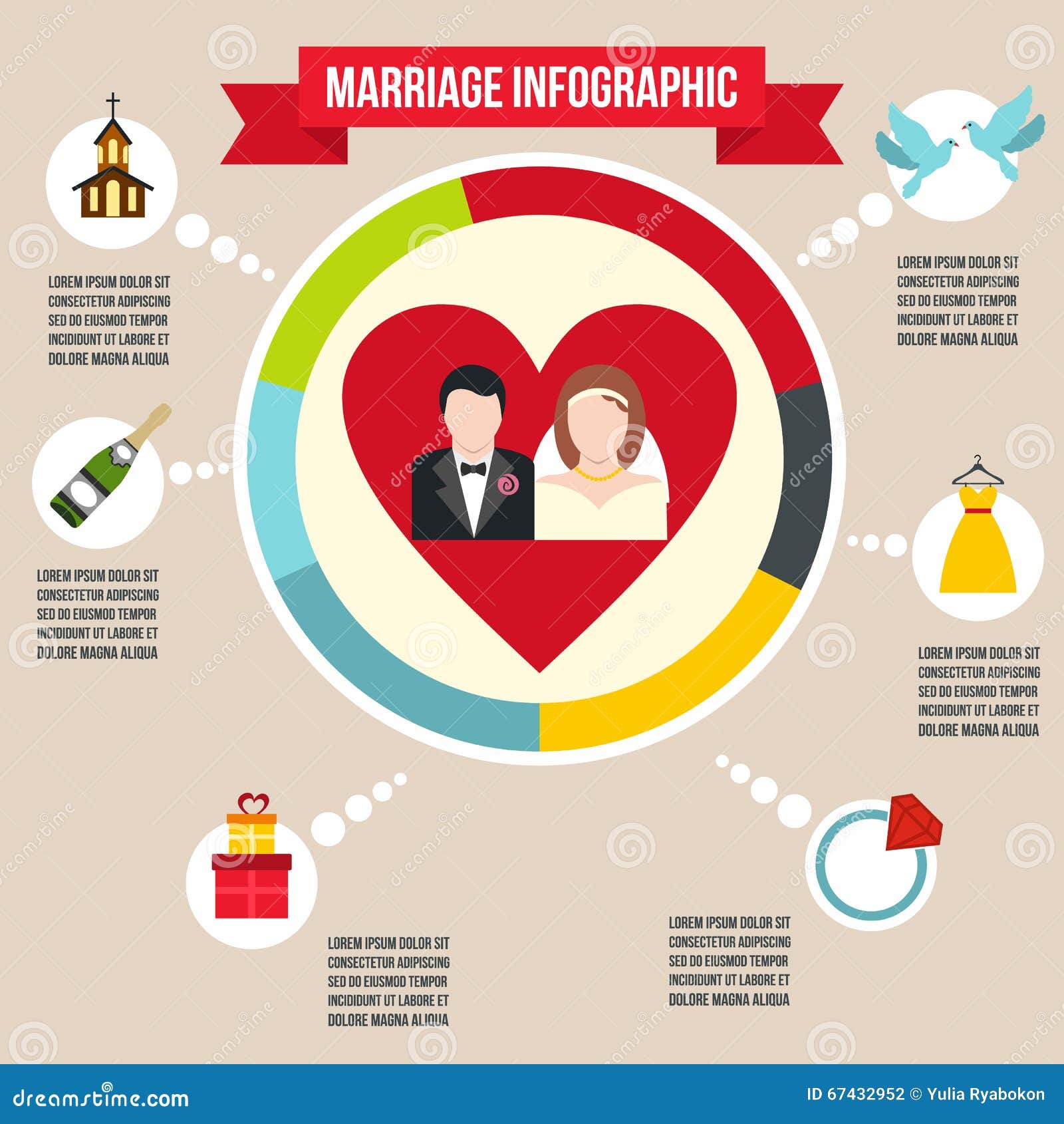 MARRIAGE INFOGRAPHIC

LOREM IPSUM DOLOR SIT CONSECTETUR ADIPISCING SED DO EIUSMOD TEMPOR INCIDIDUNT UT LABORE ET DOLORE MAGNA ALIQUA

LOREM IPSUM DOLOR SIT CONSECTETUR ADIPISCING SED DO EIUSMOD TEMPOR INCIDIDUNT UT LABORE ET DOLORE MAGNA ALIQUA

LOREM IPSUM DOLOR SIT CONSECTETUR ADIPISCING SED DO EIUSMOD TEMPOR INCIDIDUNT UT LABORE ET DOLORE MAGNA ALIQUA

LOREM IPSUM DOLOR SIT CONSECTETUR ADIPISCING SED DO EIUSMOD TEMPOR INCIDIDUNT UT LABORE ET DOLORE MAGNA ALIQUA

LOREM IPSUM DOLOR SIT CONSECTETUR ADIPISCING SED DO EIUSMOD TEMPOR INCIDIDUNT UT LABORE ET DOLORE MAGNA ALIQUA

LOREM IPSUM DOLOR SIT CONSECTETUR ADIPISCING SED DO EIUSMOD TEMPOR INCIDIDUNT UT LABORE ET DOLORE MAGNA ALIQUA

dreamstime.com

ID 67432952 © Yulia Ryabokon