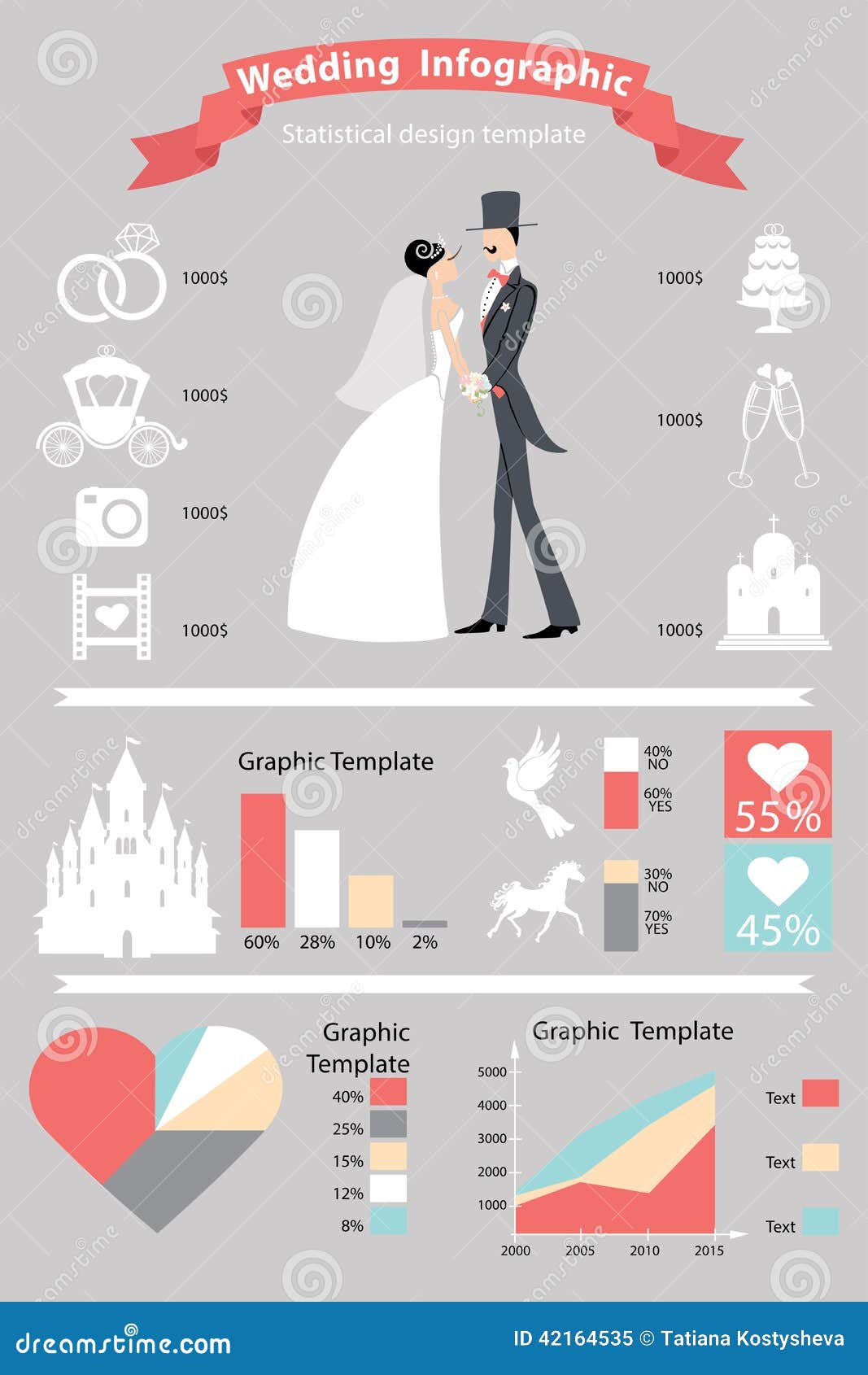 Wedding Infographic

Statistical design template

1000$

1000$

1000$

1000$

1000$

1000$

1000$

Graphic Template

60% 28% 10% 2%

40% NO

60% YES

30% NO

70% YES

55%

45%

Graphic Template

40%

25%

15%

12%

8%

Graphic Template

5000
4000
3000
2000
1000

2000 2005 2010 2015

Text

Text

Text

dreamstime.com

ID 42164535 © Tatiana Kostysheva