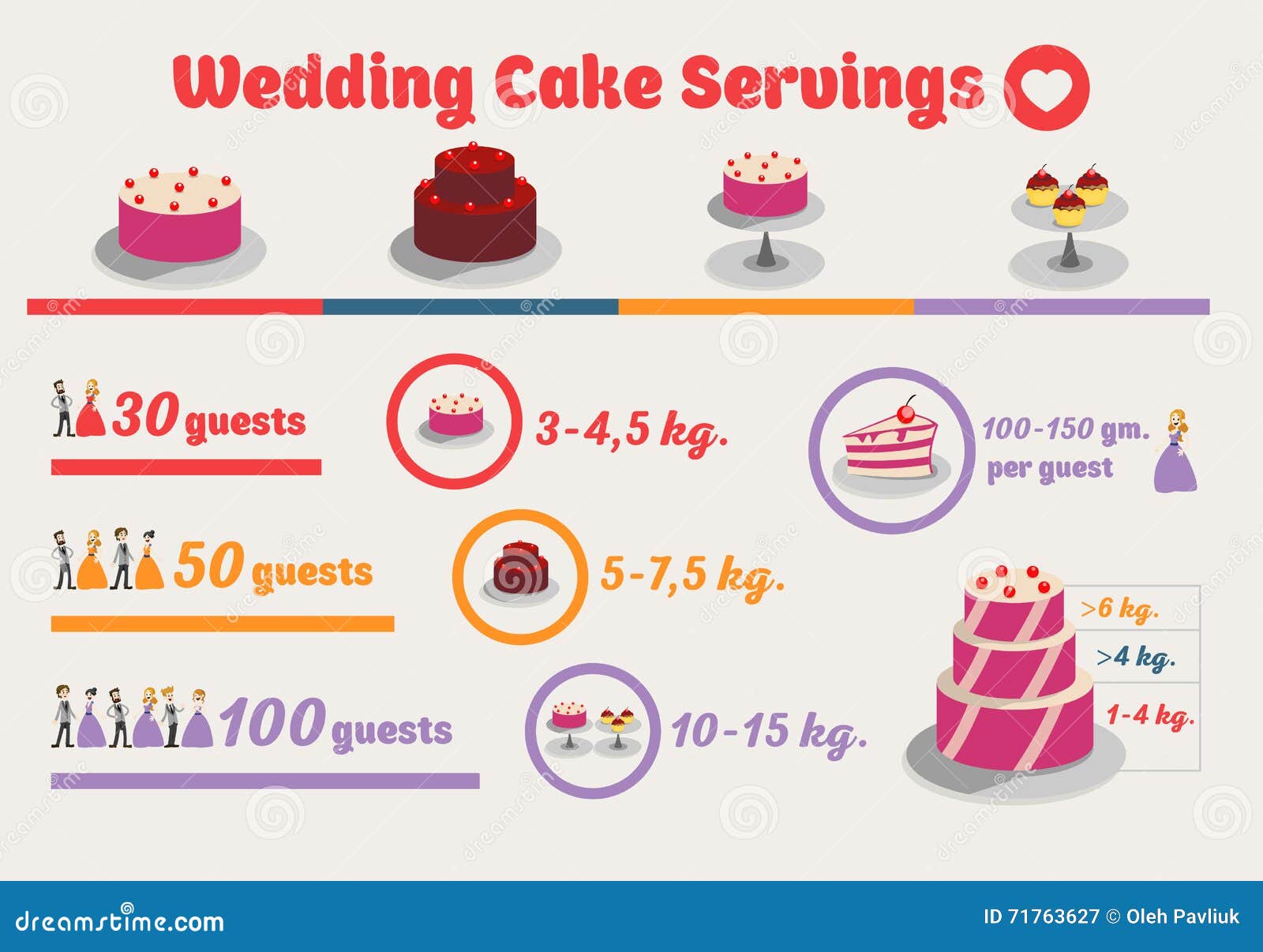 Wedding Cake Servings

30 guests

3-4,5 kg.

100-150 gm. per guest

50 guests

5-7,5 kg.

>6 kg.

>4 kg.

1-4 kg.

100 guests

10-15 kg.

dreamstime.com

ID 71763627 © Oleh Pavliuk