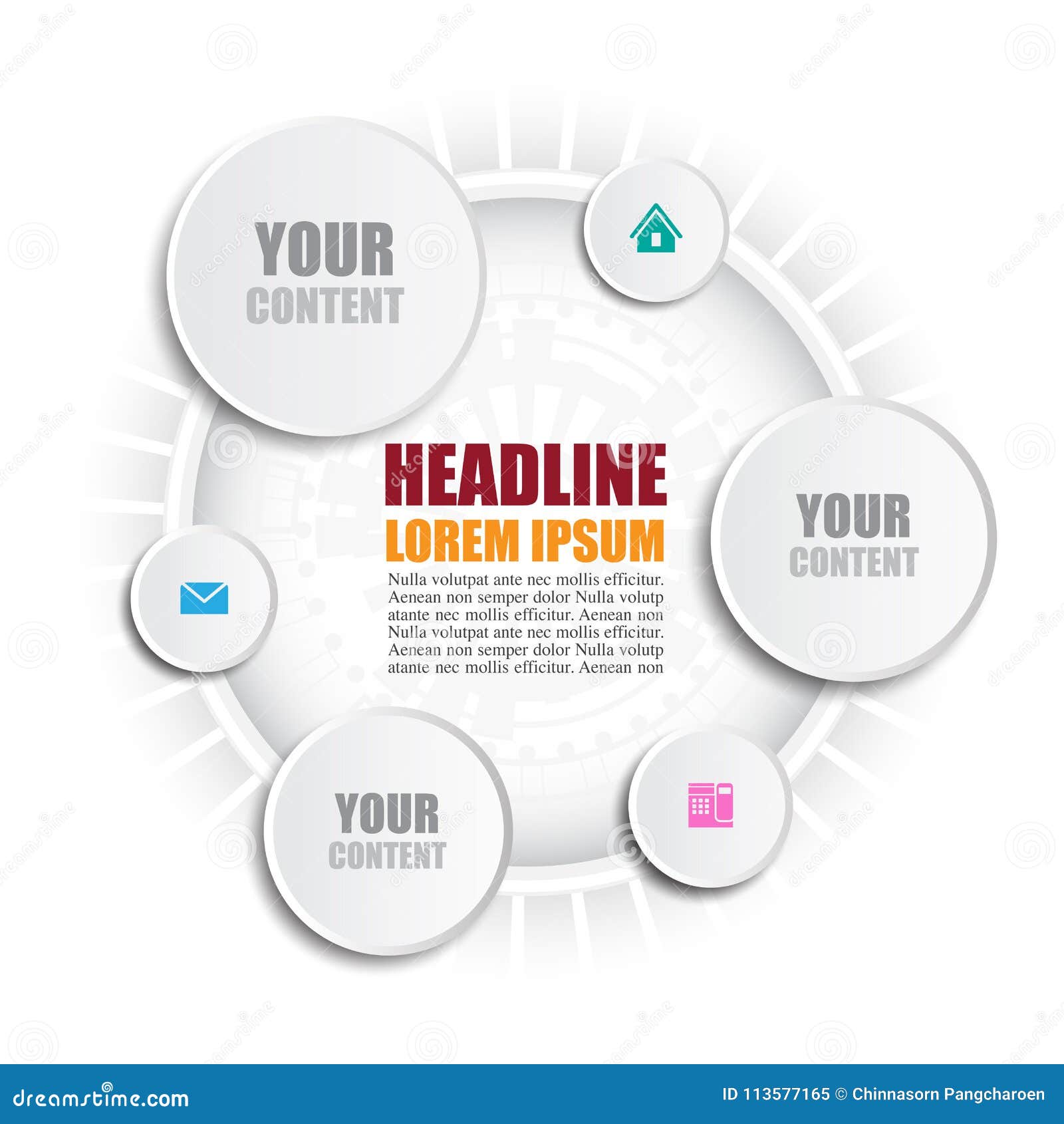 YOUR CONTENT

HEADLINE
LOREM IPSUM
Nulla volutpat ante nec mollis efficitur. Aenean non semper dolor Nulla volutp atante nec mollis efficitur. Aenean non Nulla volutpat ante nec mollis efficitur. Aenean non semper dolor Nulla volutp atante nec mollis efficitur. Aenean non

YOUR CONTENT

YOUR CONTENT

dreamstime.com
ID 113577165 © Chinnasorn Pangcharoen