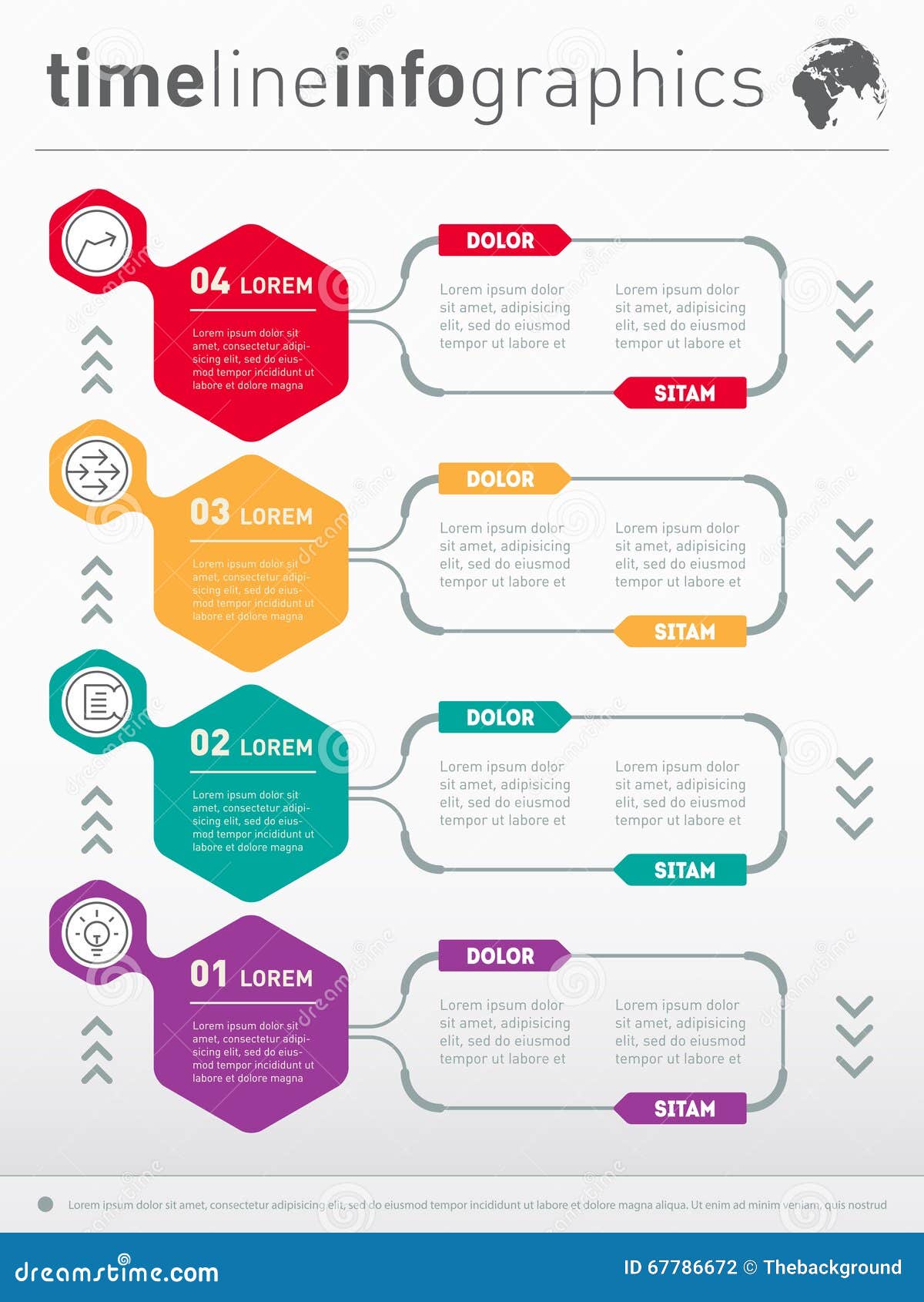 timelineinfographics

04 LOREM

Lorem ipsum dolor sit amet, consectetur adipisicing elit, sed do eiusmod tempor incididunt ut labore et dolore magna

DOLOR

Lorem ipsum dolor sit amet, adipisicing elit, sed do eiusmod tempor ut labore et

Lorem ipsum dolor sit amet, adipisicing elit, sed do eiusmod tempor ut labore et

SITAM

03 LOREM

Lorem ipsum dolor sit amet, consectetur adipisicing elit, sed do eiusmod tempor incididunt ut labore et dolore magna

DOLOR

Lorem ipsum dolor sit amet, adipisicing elit, sed do eiusmod tempor ut labore et

Lorem ipsum dolor sit amet, adipisicing elit, sed do eiusmod tempor ut labore et

SITAM

02 LOREM

Lorem ipsum dolor sit amet, consectetur adipisicing elit, sed do eiusmod tempor incididunt ut labore et dolore magna

DOLOR

Lorem ipsum dolor sit amet, adipisicing elit, sed do eiusmod tempor ut labore et

Lorem ipsum dolor sit amet, adipisicing elit, sed do eiusmod tempor ut labore et

SITAM

01 LOREM

Lorem ipsum dolor sit amet, consectetur adipisicing elit, sed do eiusmod tempor incididunt ut labore et dolore magna

DOLOR

Lorem ipsum dolor sit amet, adipisicing elit, sed do eiusmod tempor ut labore et

Lorem ipsum dolor sit amet, adipisicing elit, sed do eiusmod tempor ut labore et

SITAM

Lorem ipsum dolor sit amet, consectetur adipisicing elit, sed do eiusmod tempor incididunt ut labore et dolore magna aliqua. Ut enim ad minim veniam, quis nostrud

dreamstime.com

ID 67786672 © Thebackground