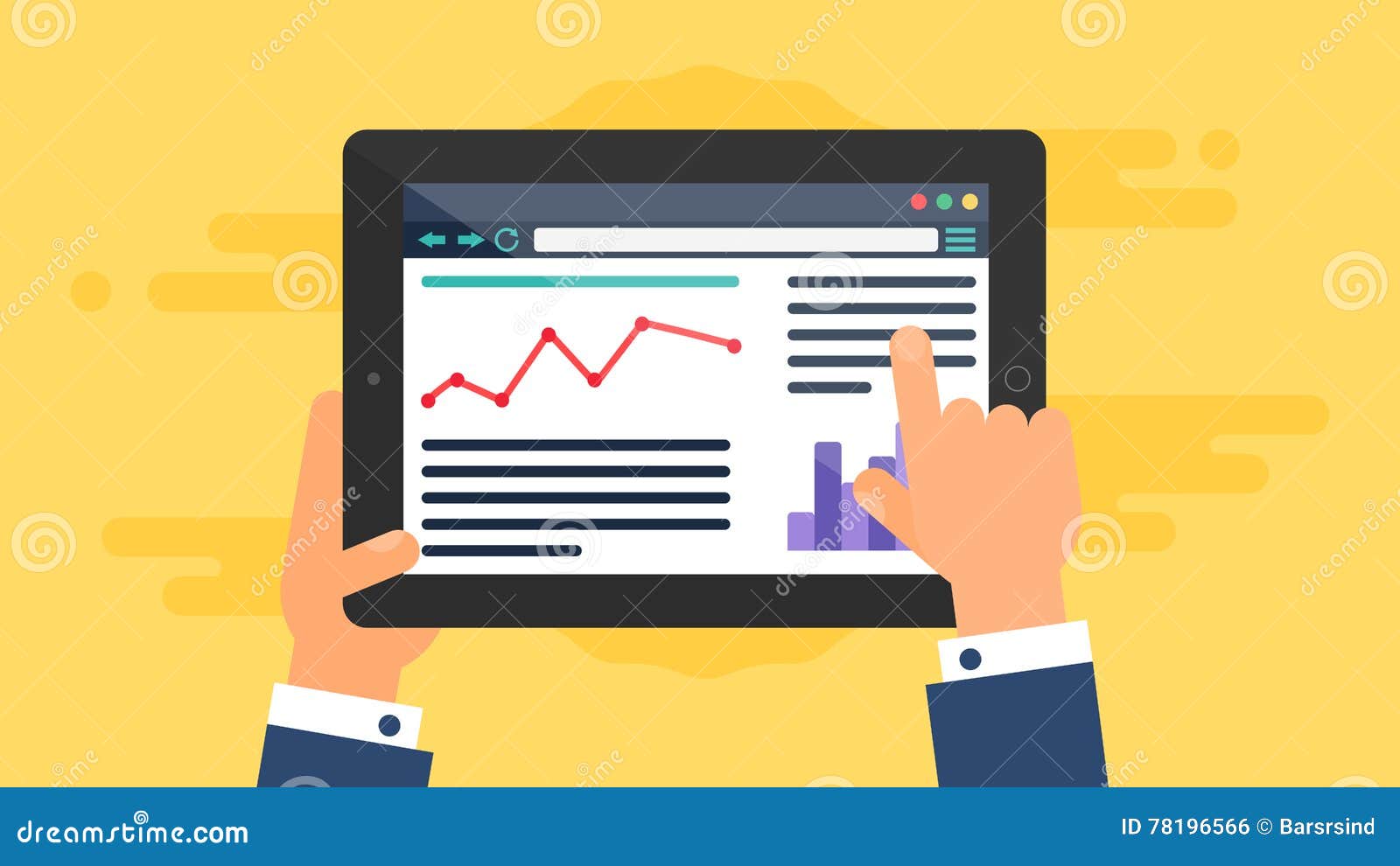 dreamstime.com

ID 78196566 © Barsrsind