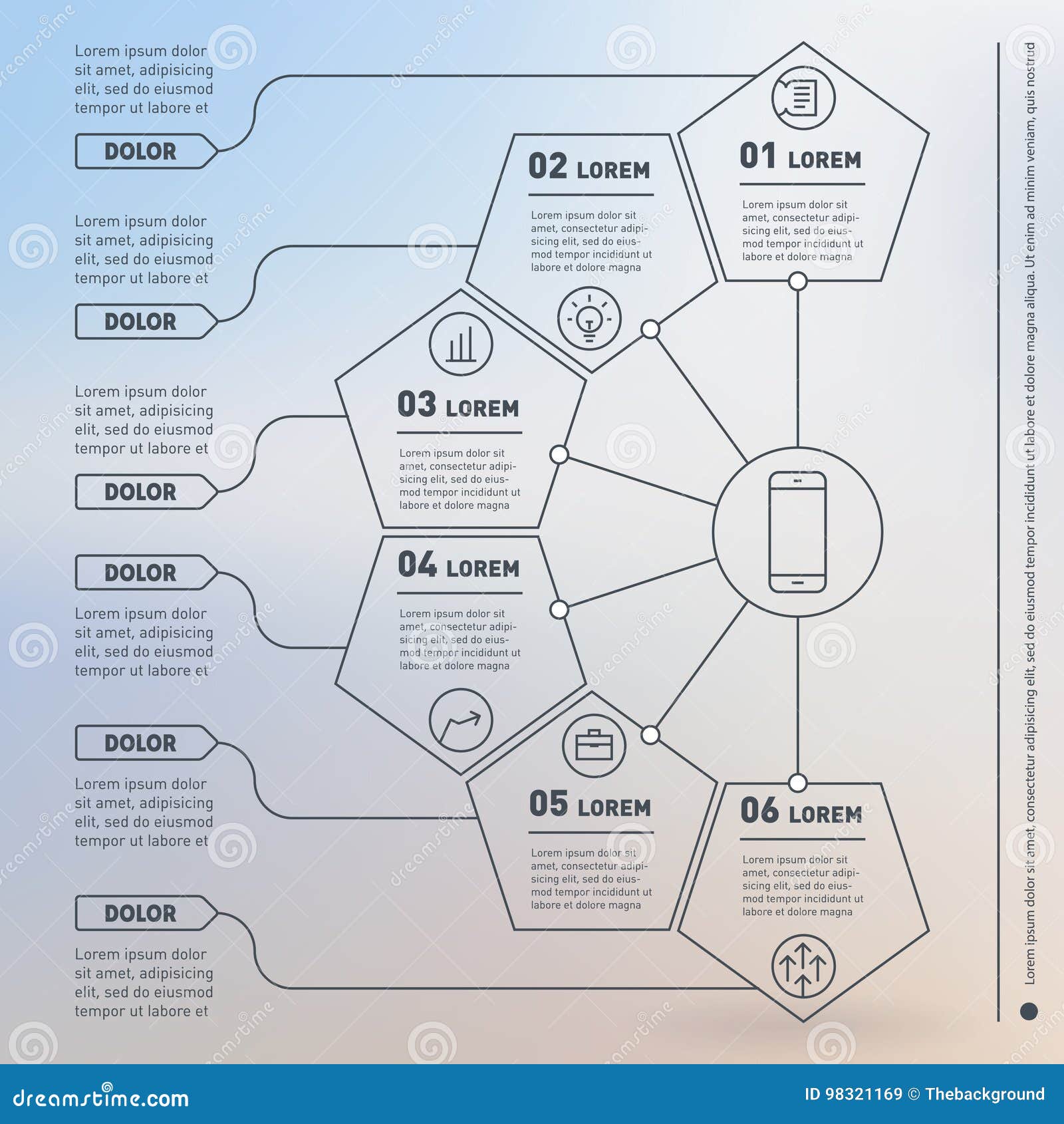 Lorem ipsum dolor sit amet, adipisicing elit, sed do eiusmod tempor ut labore et

DOLOR

Lorem ipsum dolor sit amet, adipisicing elit, sed do eiusmod tempor ut labore et

DOLOR

Lorem ipsum dolor sit amet, adipisicing elit, sed do eiusmod tempor ut labore et

DOLOR

DOLOR

Lorem ipsum dolor sit amet, adipisicing elit, sed do eiusmod tempor ut labore et

DOLOR

Lorem ipsum dolor sit amet, adipisicing elit, sed do eiusmod tempor ut labore et

DOLOR

Lorem ipsum dolor sit amet, adipisicing elit, sed do eiusmod tempor ut labore et

01 LOREM

Lorem ipsum dolor sit amet, consectetur adipisicing elit, sed do eiusmod tempor incididunt ut labore et dolore magna

02 LOREM

Lorem ipsum dolor sit amet, consectetur adipisicing elit, sed do eiusmod tempor incididunt ut labore et dolore magna

03 LOREM

Lorem ipsum dolor sit amet, consectetur adipisicing elit, sed do eiusmod tempor incididunt ut labore et dolore magna

04 LOREM

Lorem ipsum dolor sit amet, consectetur adipisicing elit, sed do eiusmod tempor incididunt ut labore et dolore magna

05 LOREM

Lorem ipsum dolor sit amet, consectetur adipisicing elit, sed do eiusmod tempor incididunt ut labore et dolore magna

06 LOREM

Lorem ipsum dolor sit amet, consectetur adipisicing elit, sed do eiusmod tempor incididunt ut labore et dolore magna

Lorem ipsum dolor sit amet, consectetur adipisicing elit, sed do eiusmod tempor incididunt ut labore et dolore magna aliqua. Ut enim ad minim veniam, quis nostrud

dreamstime.com

ID 98321169 © Thebackground