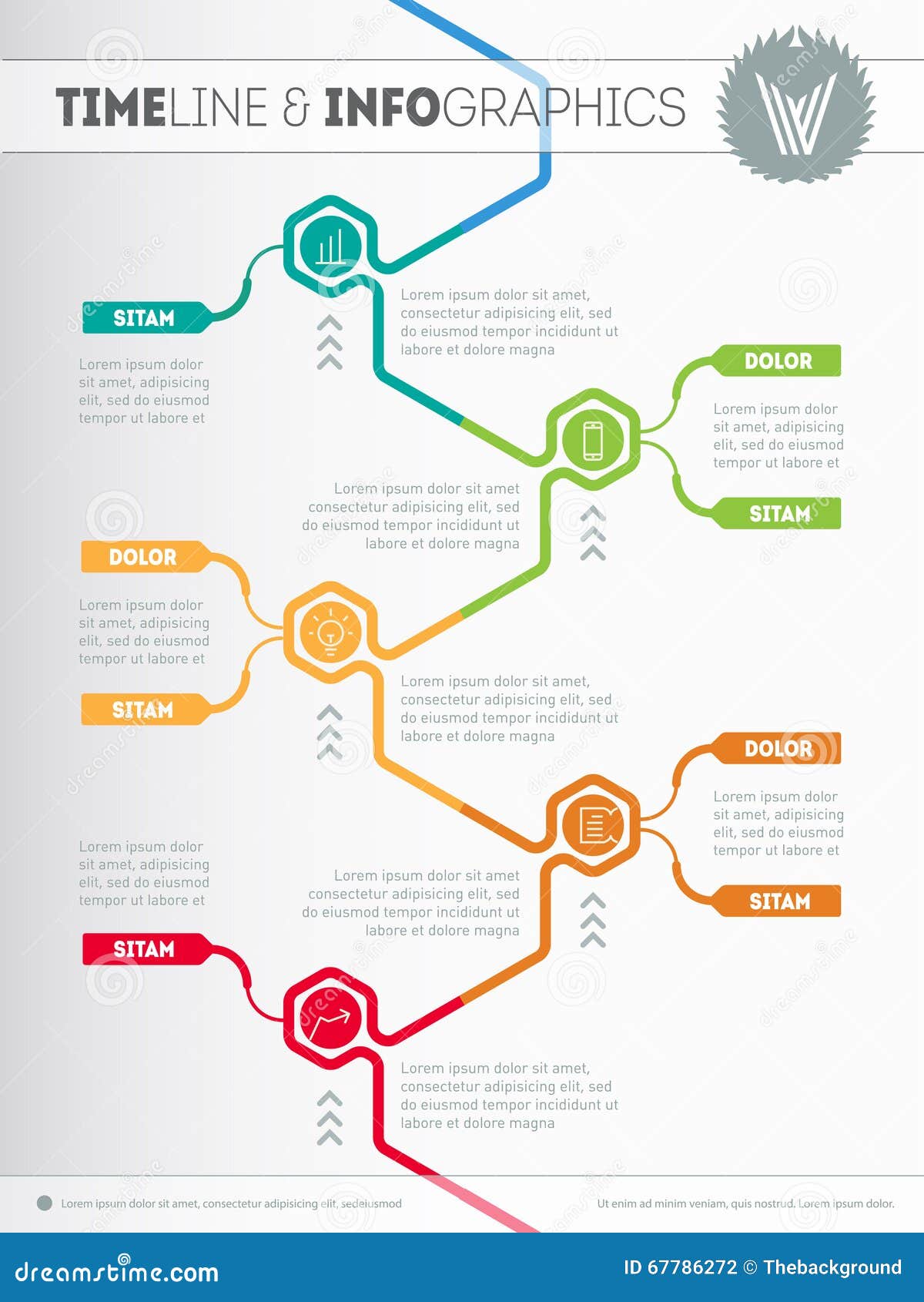 TIMELINE & INFOGRAPHICS

SITAM

Lorem ipsum dolor sit amet, adipisicing elit, sed do eiusmod tempor ut labore et

Lorem ipsum dolor sit amet, consectetur adipisicing elit, sed do eiusmod tempor incididunt ut labore et dolore magna

DOLOR

Lorem ipsum dolor sit amet, adipisicing elit, sed do eiusmod tempor ut labore et

SITAM

Lorem ipsum dolor sit amet consectetur adipisicing elit, sed do eiusmod tempor incididunt ut labore et dolore magna

DOLOR

Lorem ipsum dolor sit amet, adipisicing elit, sed do eiusmod tempor ut labore et

SITAM

Lorem ipsum dolor sit amet, consectetur adipisicing elit, sed do eiusmod tempor incididunt ut labore et dolore magna

DOLOR

Lorem ipsum dolor sit amet, adipisicing elit, sed do eiusmod tempor ut labore et

SITAM

Lorem ipsum dolor sit amet, adipisicing elit, sed do eiusmod tempor ut labore et

Lorem ipsum dolor sit amet consectetur adipisicing elit, sed do eiusmod tempor incididunt ut labore et dolore magna

SITAM

Lorem ipsum dolor sit amet, consectetur adipisicing elit, sed do eiusmod tempor incididunt ut labore et dolore magna

Lorem ipsum dolor sit amet, consectetur adipisicing elit, sedeiusmod

Ut enim ad minim veniam, quis nostrud. Lorem ipsum dolor.

dreamstime.com

ID 67786272 © Thebackground