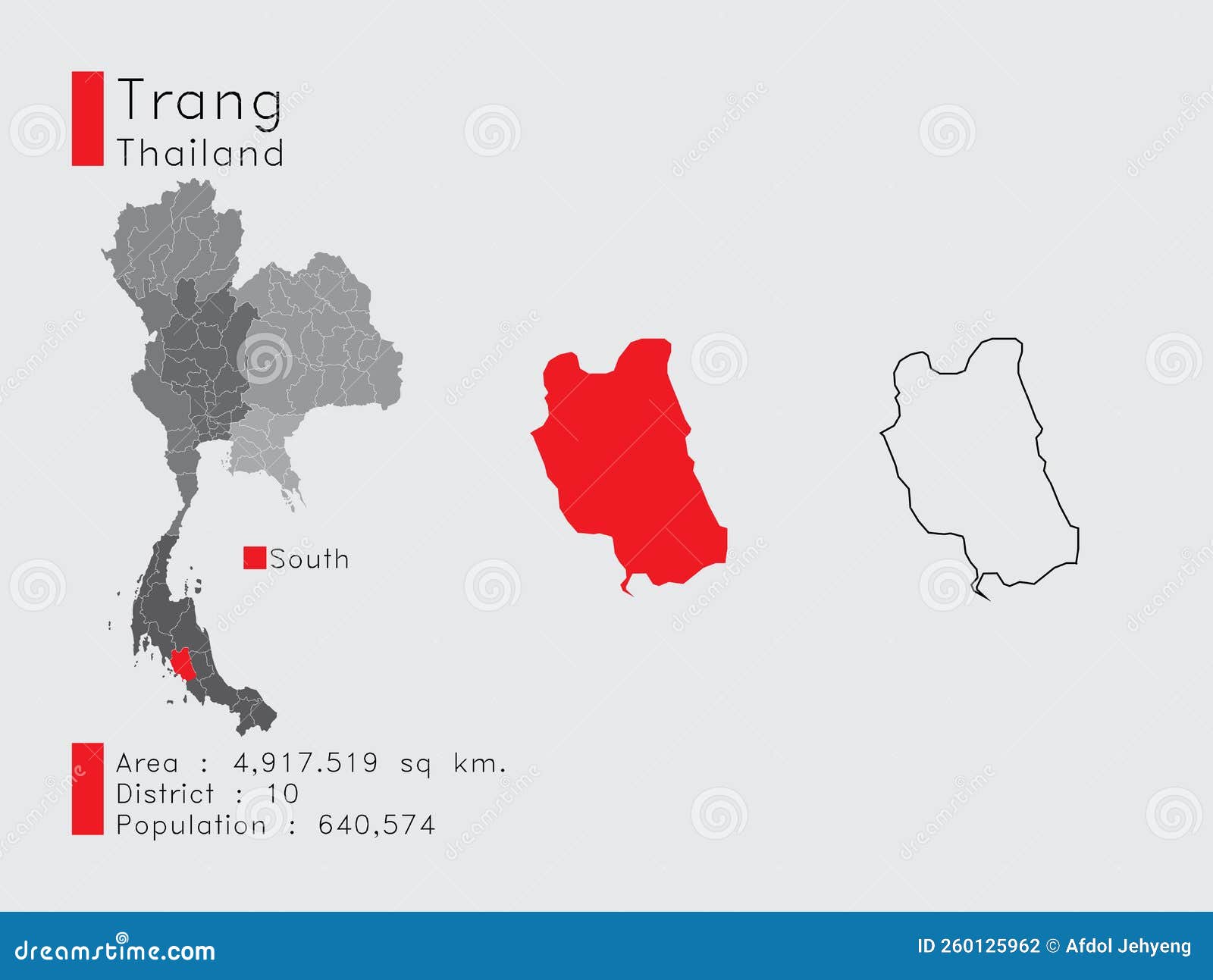 Trang
Thailand

South

Area : 4,917.519 sq km.
District : 10
Population : 640,574

dreamstime.com

ID 260125962 © Afdol Jehyeng