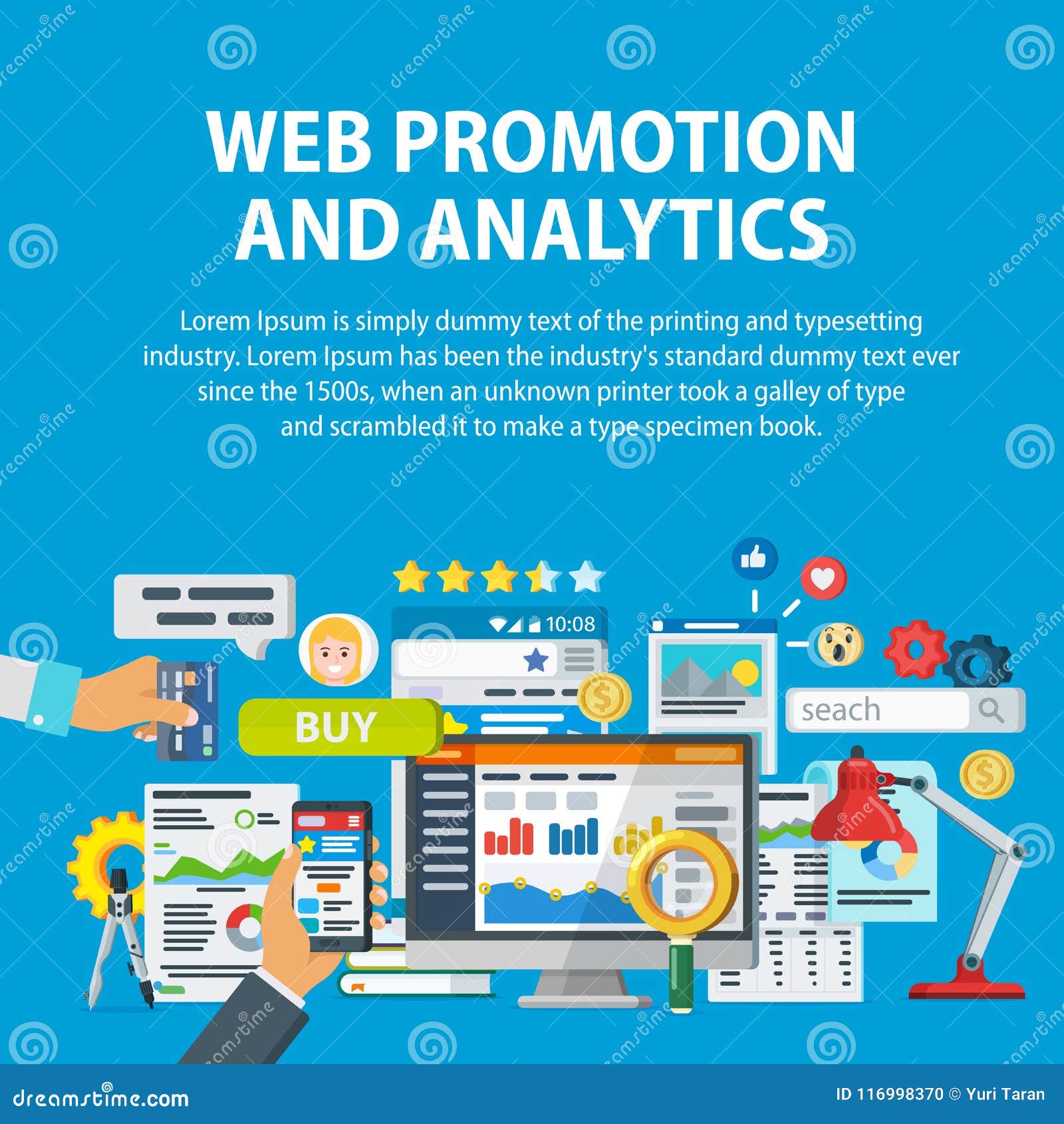 WEB PROMOTION AND ANALYTICS

Lorem Ipsum is simply dummy text of the printing and typesetting industry. Lorem Ipsum has been the industry's standard dummy text ever since the 1500s, when an unknown printer took a galley of type and scrambled it to make a type specimen book.

10:08

BUY

seach

dreamstime.com

ID 116998370 © Yuri Taran