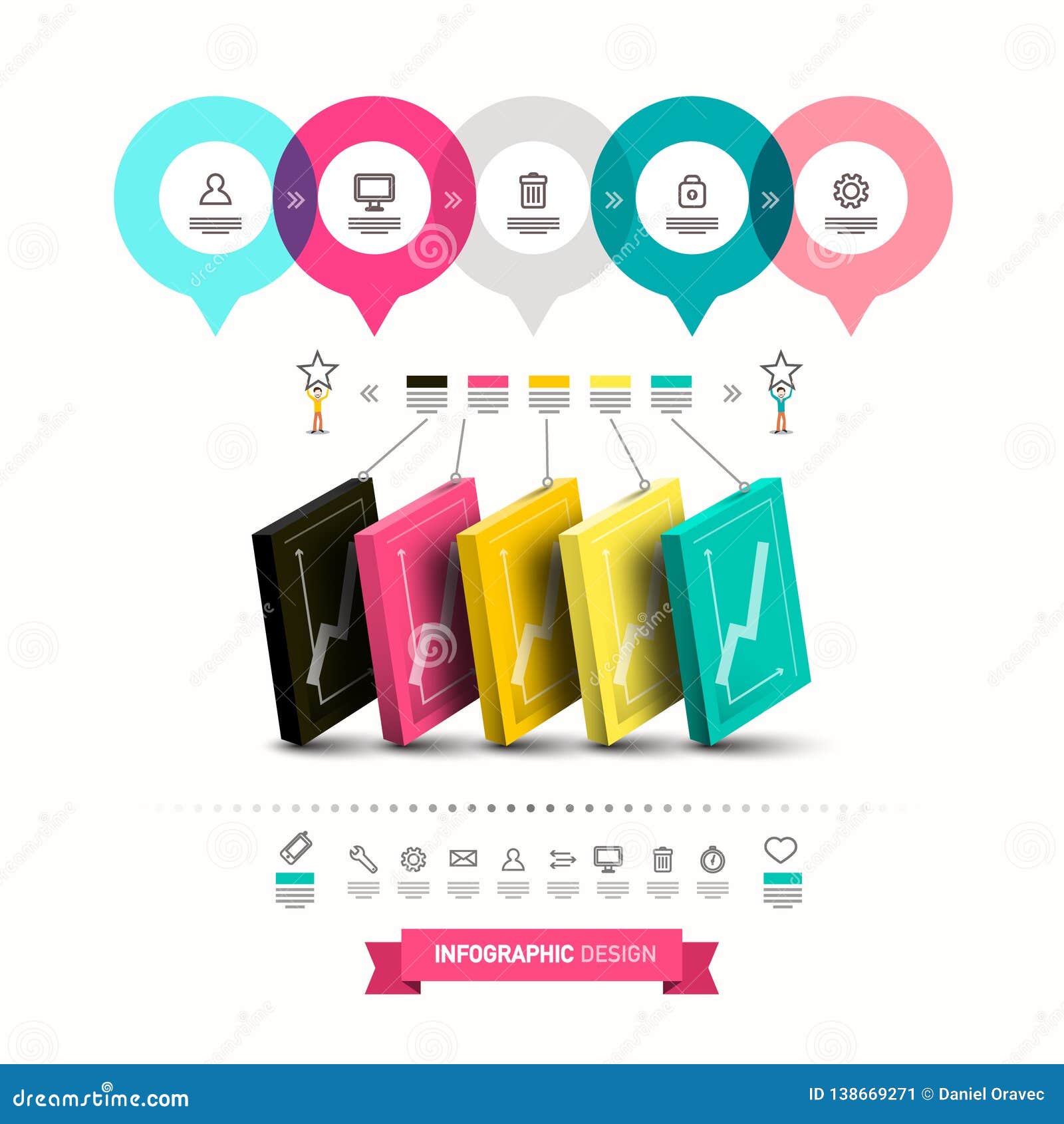 INFOGRAPHIC DESIGN

dreamstime.com

ID 138669271 © Daniel Oravec