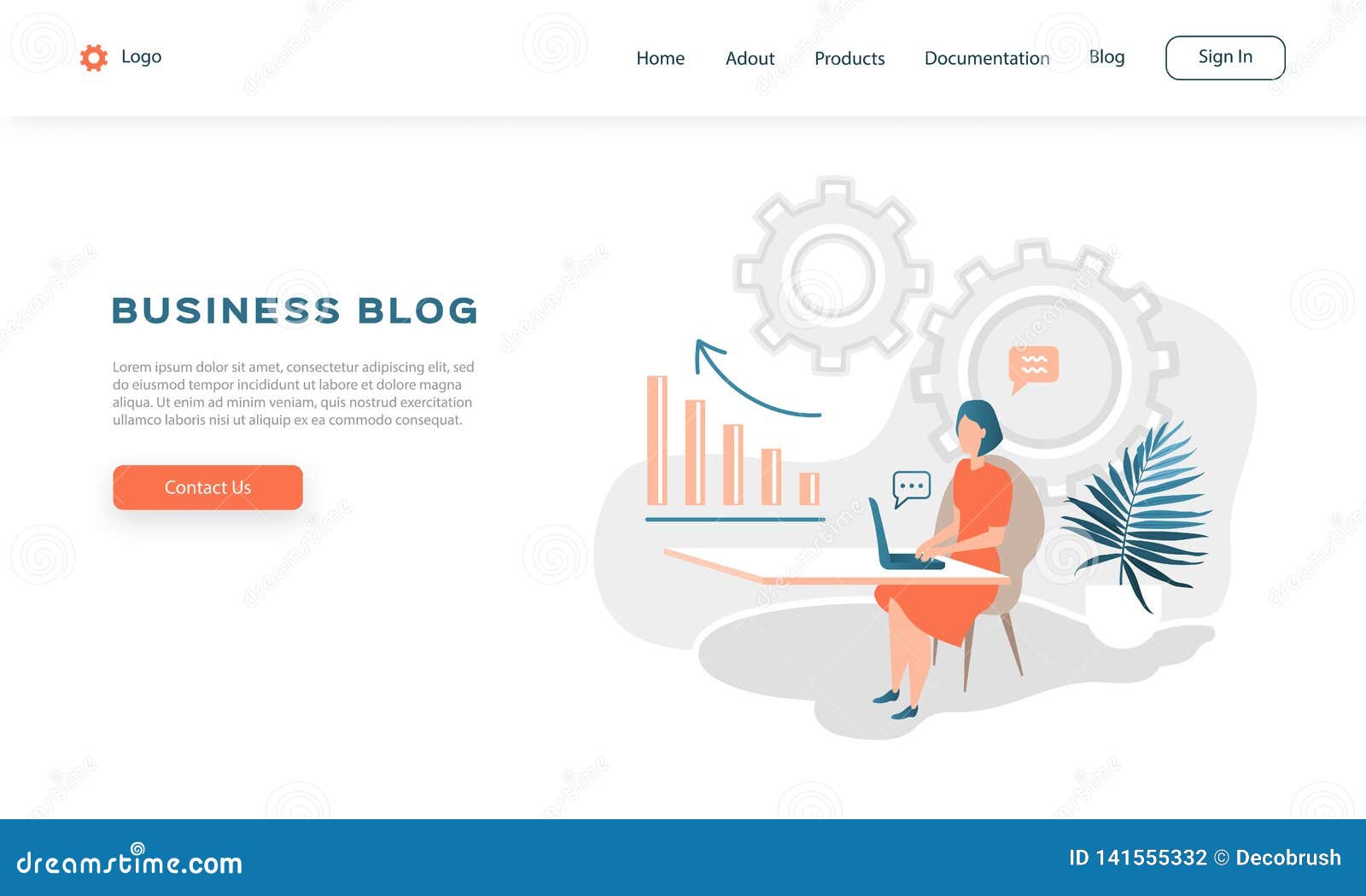 Logo

Home Adout Products Documentation Blog Sign In

BUSINESS BLOG

Lorem ipsum dolor sit amet, consectetur adipiscing elit, sed do eiusmod tempor incididunt ut labore et dolore magna aliqua. Ut enim ad minim veniam, quis nostrud exercitation ullamco laboris nisi ut aliquip ex ea commodo consequat.

Contact Us

dreamstime.com

ID 141555332 © Decobrush