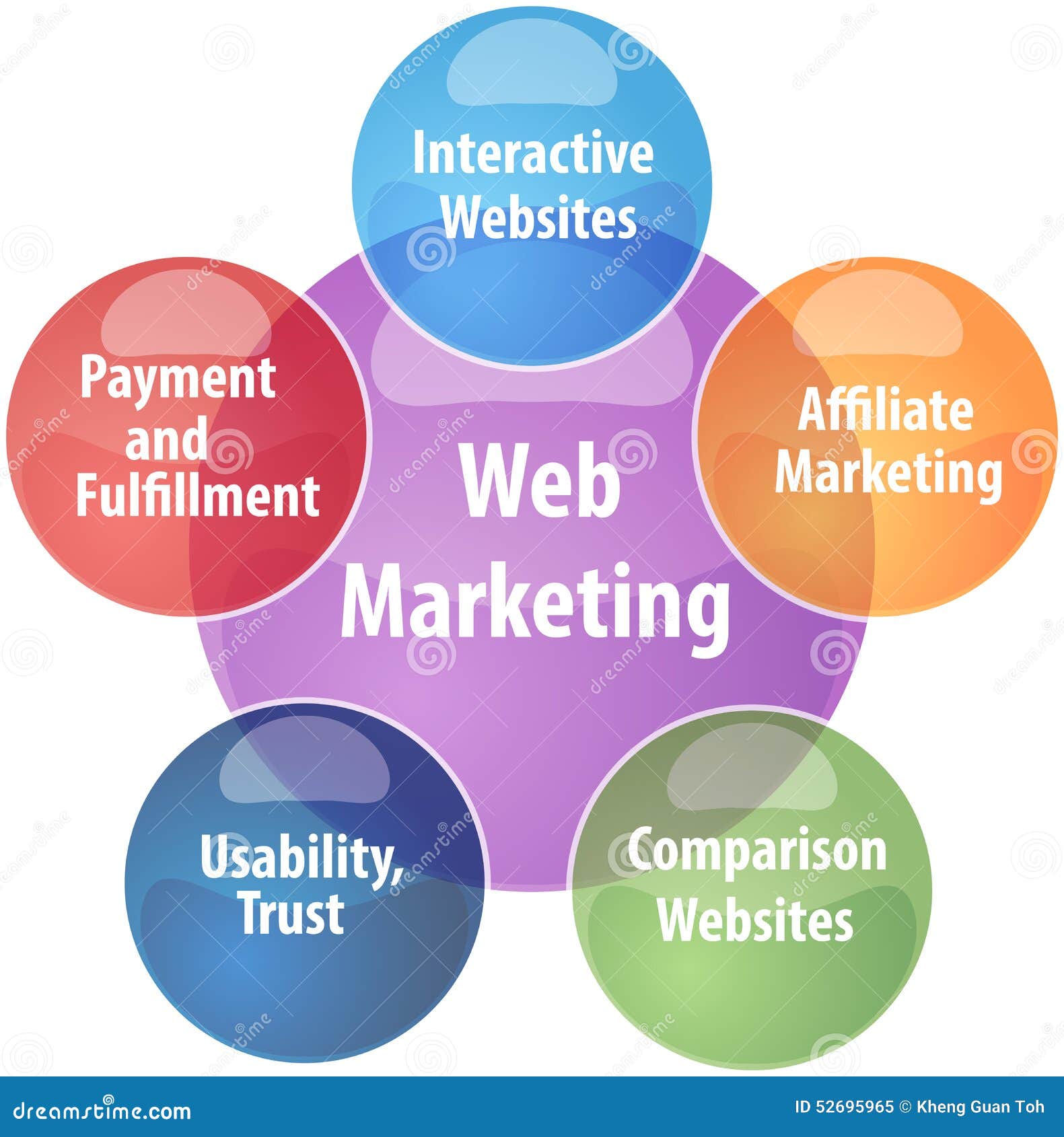 Interactive Websites

Payment and Fulfillment

Web Marketing

Affiliate Marketing

Usability, Trust

Comparison Websites

dreamstime.com

ID 52695965 © Kheng Guan Toh