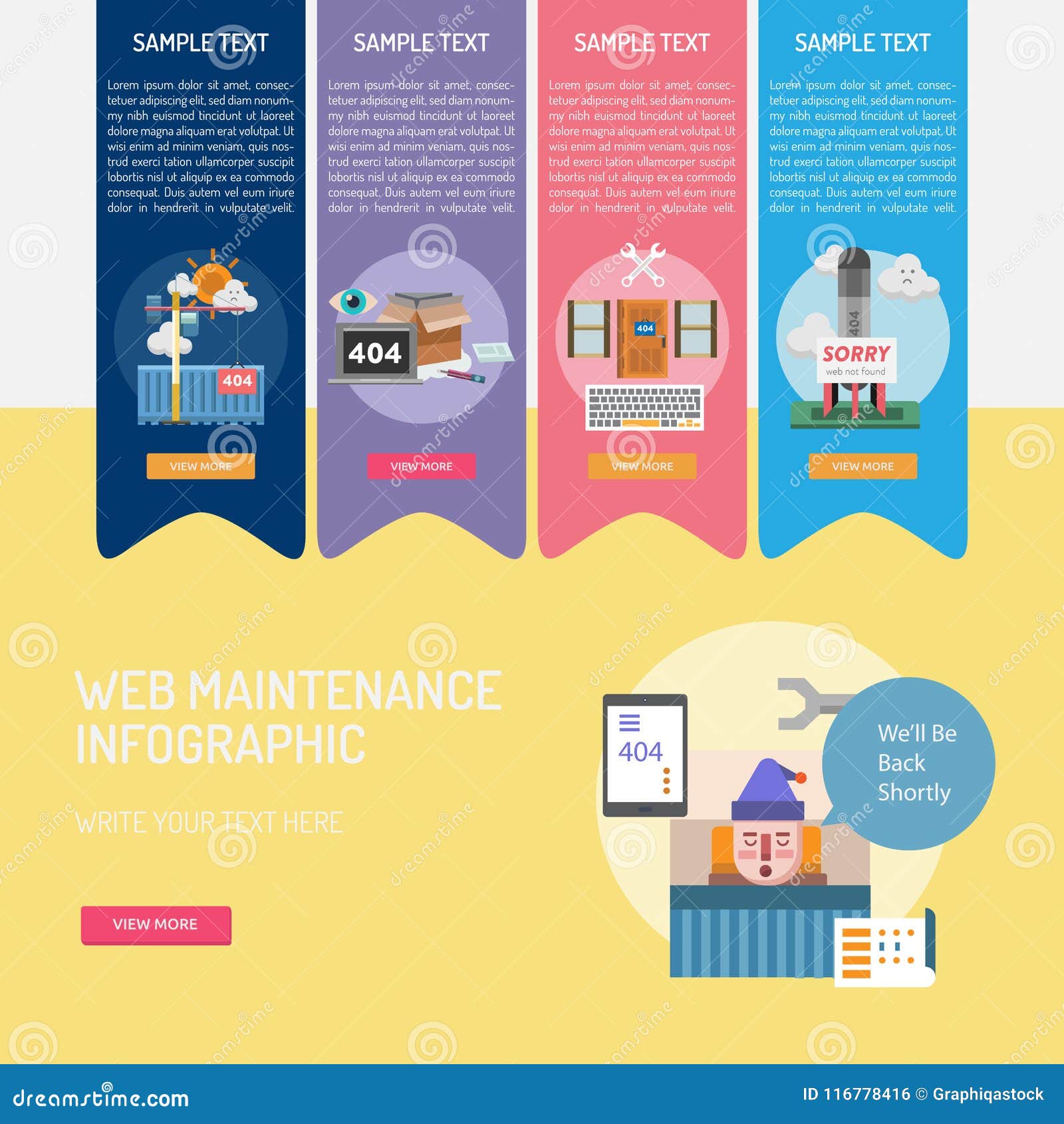 SAMPLE TEXT

Lorem ipsum dolor sit amet, consectetuer adipiscing elit, sed diam nonummy nibh euismod tincidunt ut laoreet dolore magna aliquam erat volutpat. Ut wisi enim ad minim veniam, quis nostrud exerci tation ullamcorper suscipit lobortis nisl ut aliquip ex ea commodo consequat. Duis autem vel eum iriure dolor in hendrerit in vulputate velit.

404

VIEW MORE

SAMPLE TEXT

Lorem ipsum dolor sit amet, consectetuer adipiscing elit, sed diam nonummy nibh euismod tincidunt ut laoreet dolore magna aliquam erat volutpat. Ut wisi enim ad minim veniam, quis nostrud exerci tation ullamcorper suscipit lobortis nisl ut aliquip ex ea commodo consequat. Duis autem vel eum iriure dolor in hendrerit in vulputate velit.

404

VIEW MORE

SAMPLE TEXT

Lorem ipsum dolor sit amet, consectetuer adipiscing elit, sed diam nonummy nibh euismod tincidunt ut laoreet dolore magna aliquam erat volutpat. Ut wisi enim ad minim veniam, quis nostrud exerci tation ullamcorper suscipit lobortis nisl ut aliquip ex ea commodo consequat. Duis autem vel eum iriure dolor in hendrerit in vulputate velit.

404

VIEW MORE

SAMPLE TEXT

Lorem ipsum dolor sit amet, consectetuer adipiscing elit, sed diam nonummy nibh euismod tincidunt ut laoreet dolore magna aliquam erat volutpat. Ut wisi enim ad minim veniam, quis nostrud exerci tation ullamcorper suscipit lobortis nisl ut aliquip ex ea commodo consequat. Duis autem vel eum iriure dolor in hendrerit in vulputate velit.

404

SORRY
web not found

VIEW MORE

WEB MAINTENANCE INFOGRAPHIC

WRITE YOUR TEXT HERE

VIEW MORE

404

We'll Be Back Shortly

dreamstime.com

ID 116778416 © Graphiqastock