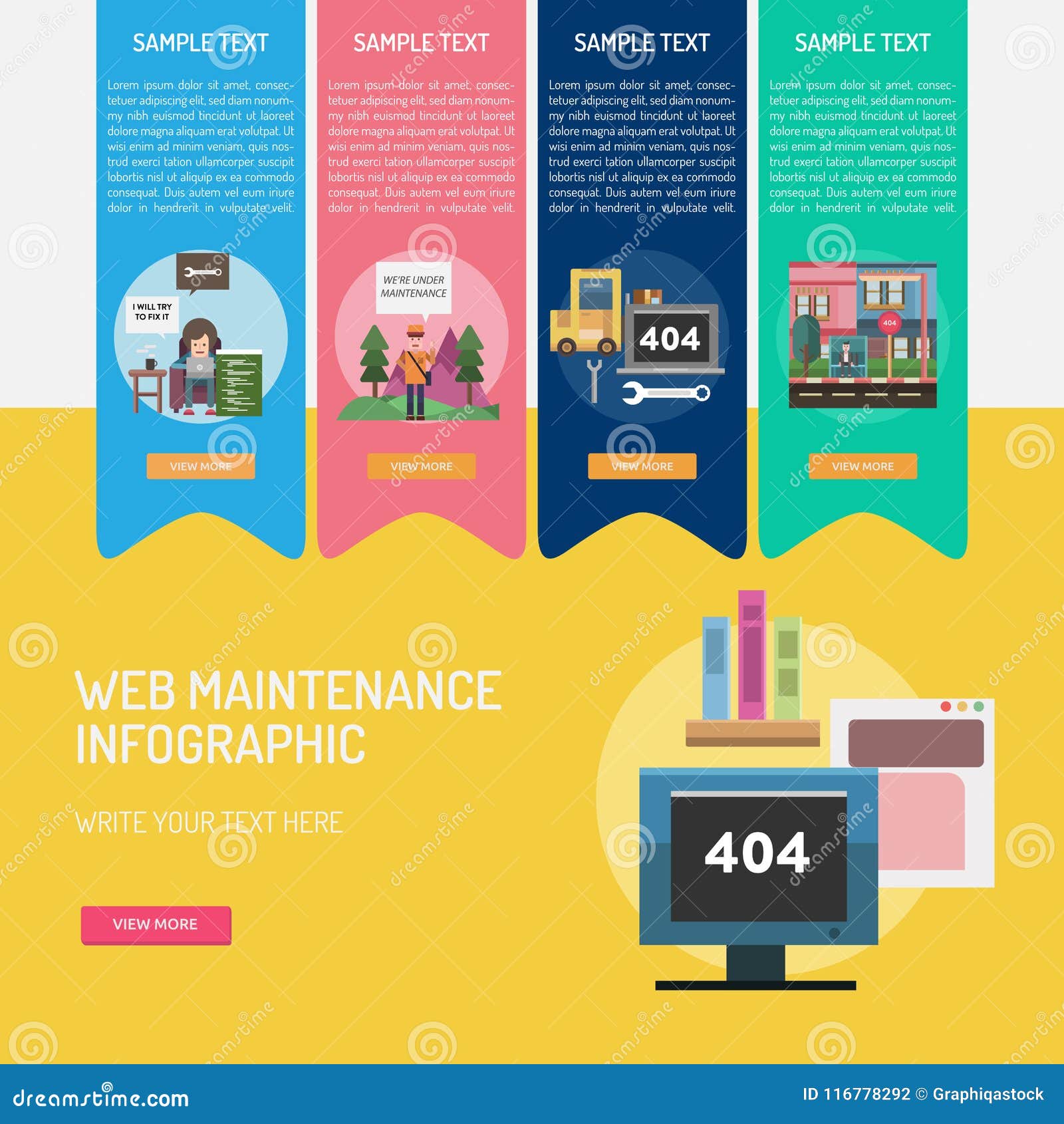 SAMPLE TEXT

Lorem ipsum dolor sit amet, consectetuer adipiscing elit, sed diam nonummy nibh euismod tincidunt ut laoreet dolore magna aliquam erat volutpat. Ut wisi enim ad minim veniam, quis nostrud exerci tation ullamcorper suscipit lobortis nisl ut aliquip ex ea commodo consequat. Duis autem vel eum iriure dolor in hendrerit in vulputate velit.

I WILL TRY TO FIX IT

VIEW MORE

SAMPLE TEXT

Lorem ipsum dolor sit amet, consectetuer adipiscing elit, sed diam nonummy nibh euismod tincidunt ut laoreet dolore magna aliquam erat volutpat. Ut wisi enim ad minim veniam, quis nostrud exerci tation ullamcorper suscipit lobortis nisl ut aliquip ex ea commodo consequat. Duis autem vel eum iriure dolor in hendrerit in vulputate velit.

WE'RE UNDER MAINTENANCE

VIEW MORE

SAMPLE TEXT

Lorem ipsum dolor sit amet, consectetuer adipiscing elit, sed diam nonummy nibh euismod tincidunt ut laoreet dolore magna aliquam erat volutpat. Ut wisi enim ad minim veniam, quis nostrud exerci tation ullamcorper suscipit lobortis nisl ut aliquip ex ea commodo consequat. Duis autem vel eum iriure dolor in hendrerit in vulputate velit.

404

VIEW MORE

SAMPLE TEXT

Lorem ipsum dolor sit amet, consectetuer adipiscing elit, sed diam nonummy nibh euismod tincidunt ut laoreet dolore magna aliquam erat volutpat. Ut wisi enim ad minim veniam, quis nostrud exerci tation ullamcorper suscipit lobortis nisl ut aliquip ex ea commodo consequat. Duis autem vel eum iriure dolor in hendrerit in vulputate velit.

404

VIEW MORE

WEB MAINTENANCE INFOGRAPHIC

WRITE YOUR TEXT HERE

VIEW MORE

404

dreamstime.com

ID 116778292 © Graphiqastock