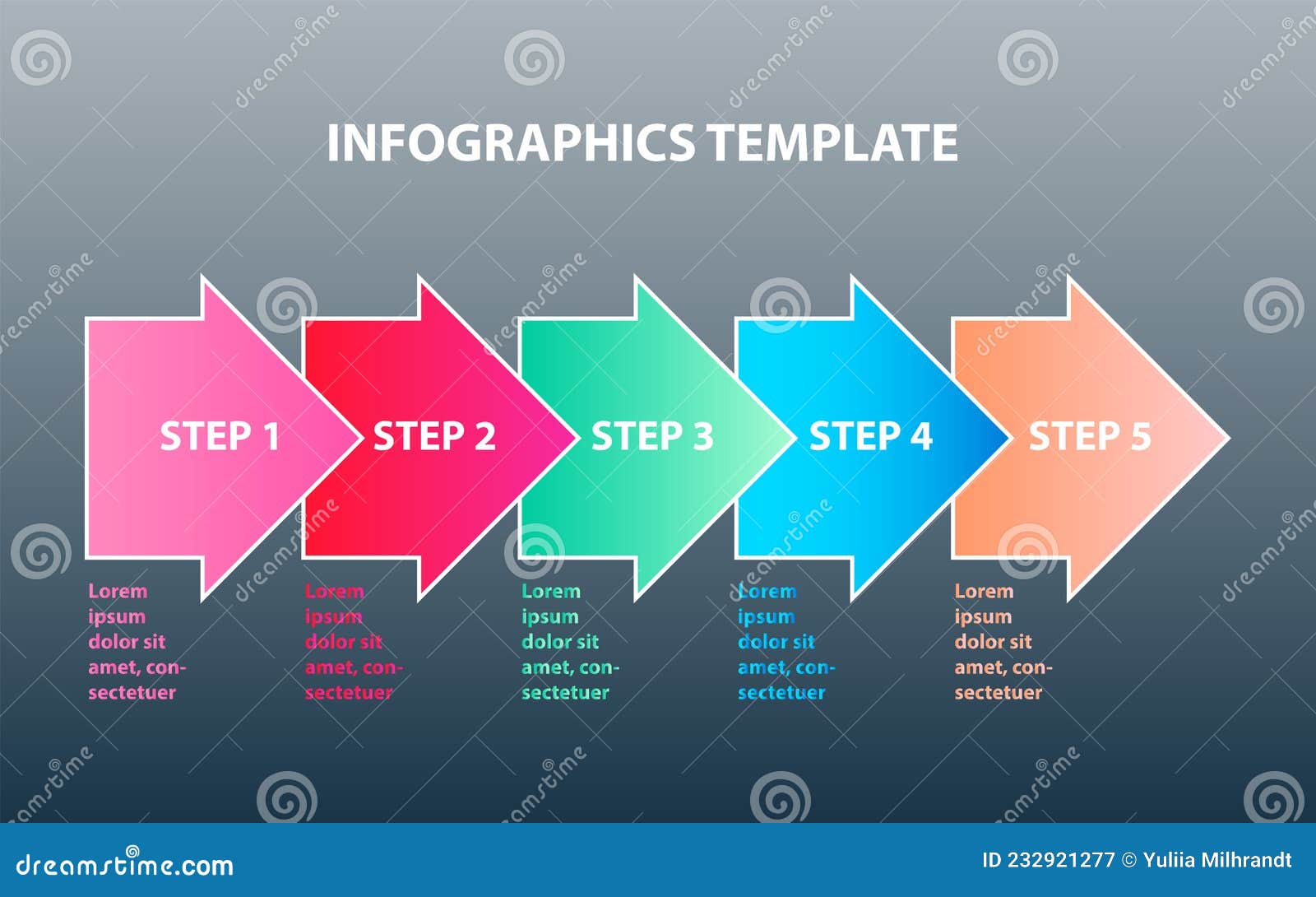 INFOGRAPHICS TEMPLATE

STEP 1

STEP 2

STEP 3

STEP 4

STEP 5

Lorem ipsum dolor sit amet, consectetuer

Lorem ipsum dolor sit amet, consectetuer

Lorem ipsum dolor sit amet, consectetuer

Lorem ipsum dolor sit amet, consectetuer

Lorem ipsum dolor sit amet, consectetuer

dreamstime.com

ID 232921277 © Yuliia Milhrandt