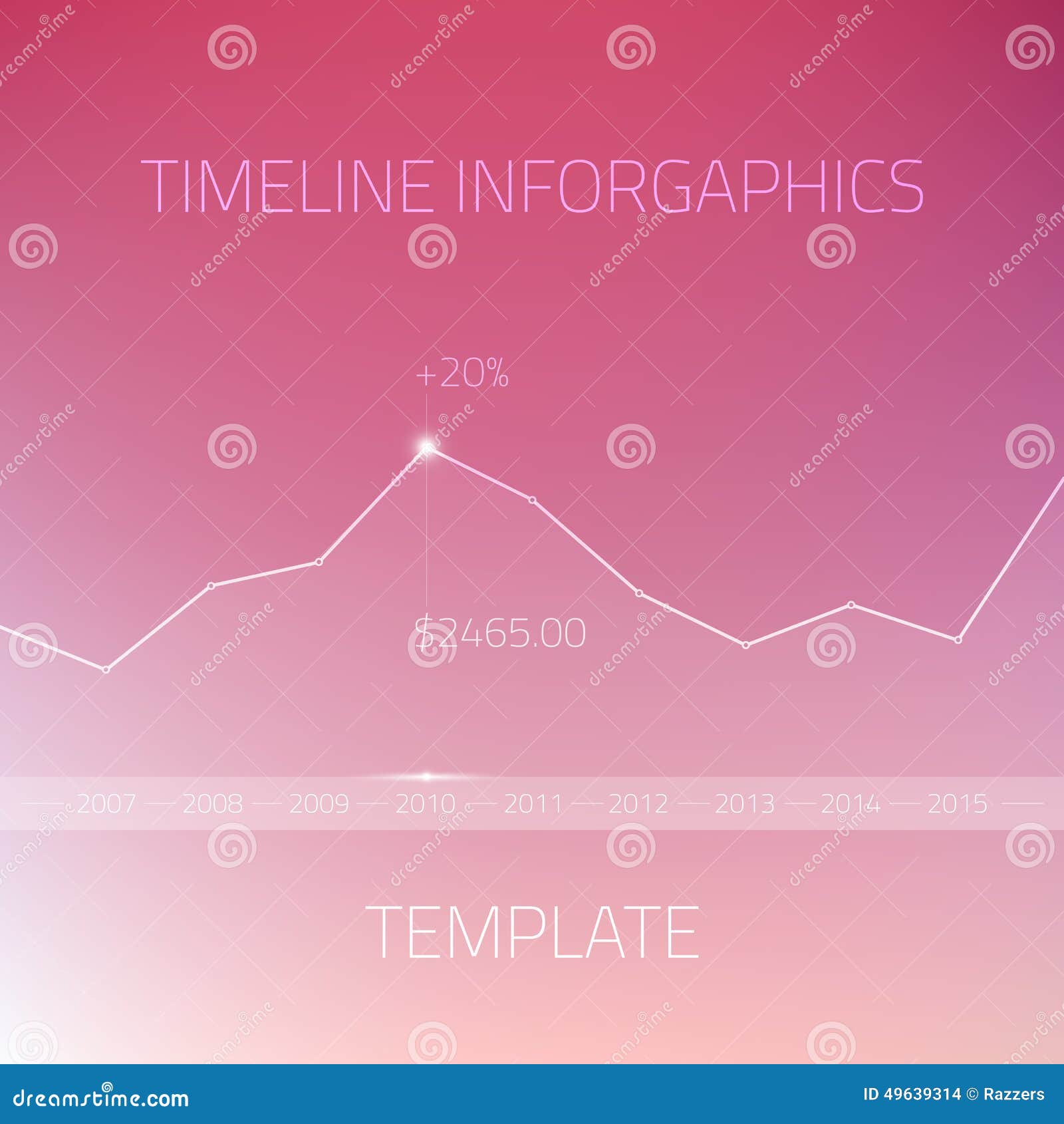 TIMELINE INFORGAPHICS

+20%

$2465.00

2007 2008 2009 2010 2011 2012 2013 2014 2015

TEMPLATE

dreamstime.com

ID 49639314 © Razzers